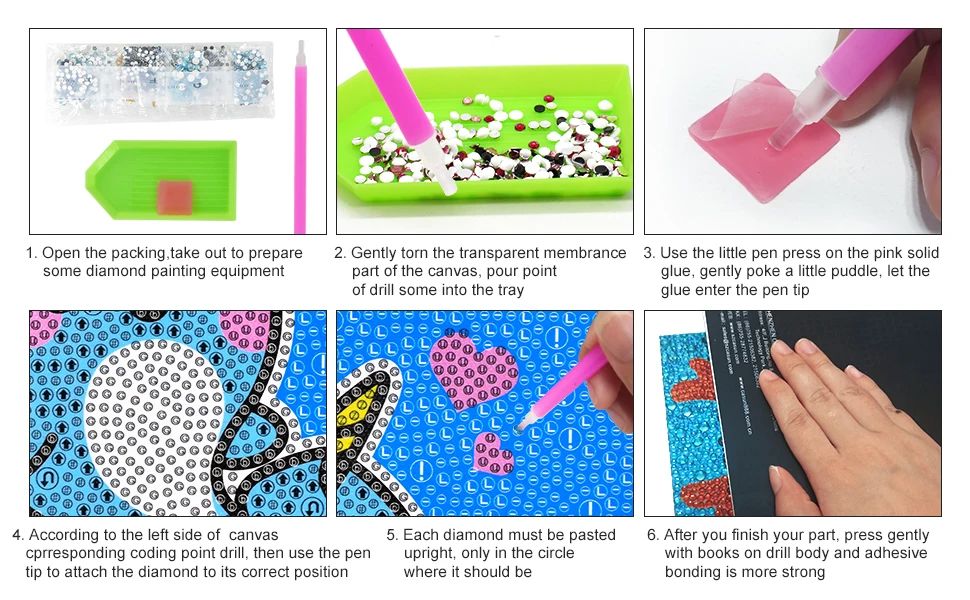 1. Open the packing,take out to prepare some diamond painting equipment

2. Gently torn the transparent membrance part of the canvas, pour point of drill some into the tray

3. Use the little pen press on the pink solid glue, gently poke a little puddle, let the glue enter the pen tip

4. According to the left side of canvas cprresponding coding point drill, then use the pen tip to attach the diamond to its correct position

5. Each diamond must be pasted upright, only in the circle where it should be

6. After you finish your part, press gently with books on drill body and adhesive bonding is more strong