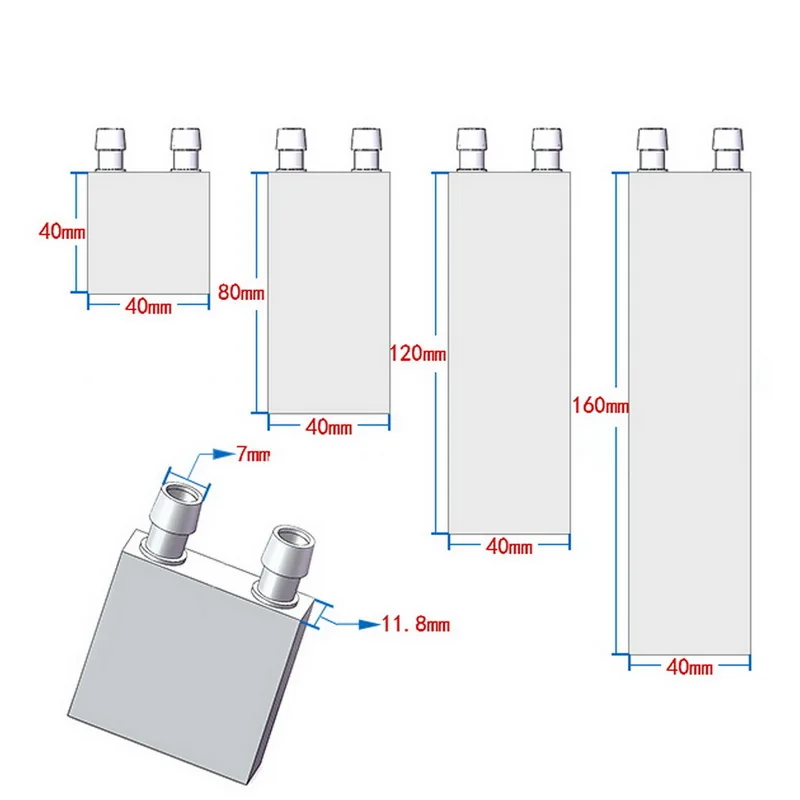 40mm
40mm
80mm
40mm
120mm
40mm
160mm
40mm
7mm
11.8mm