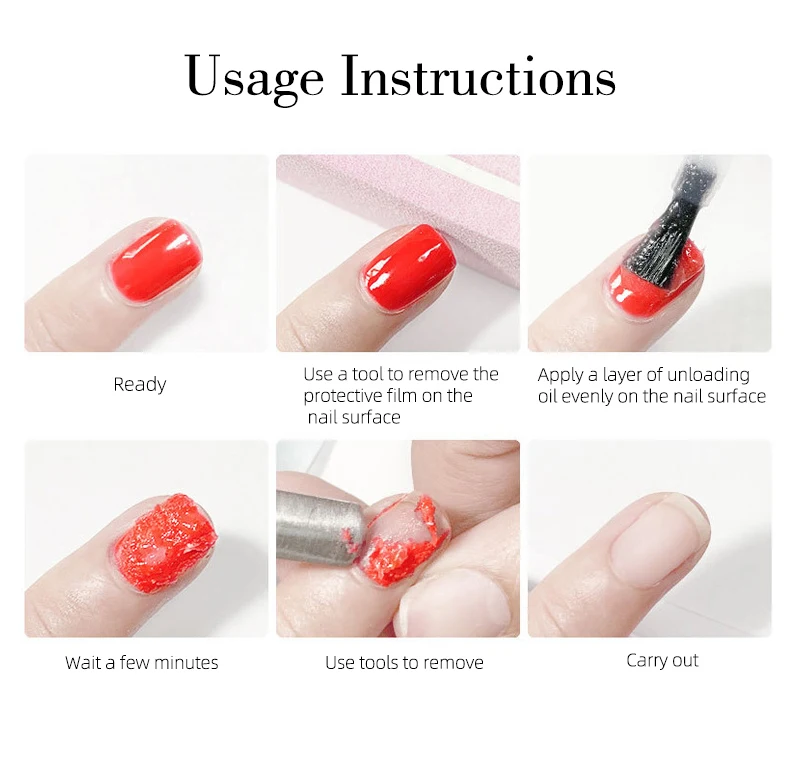 Usage Instructions

Ready

Use a tool to remove the protective film on the nail surface

Apply a layer of unloading oil evenly on the nail surface

Wait a few minutes

Use tools to remove

Carry out