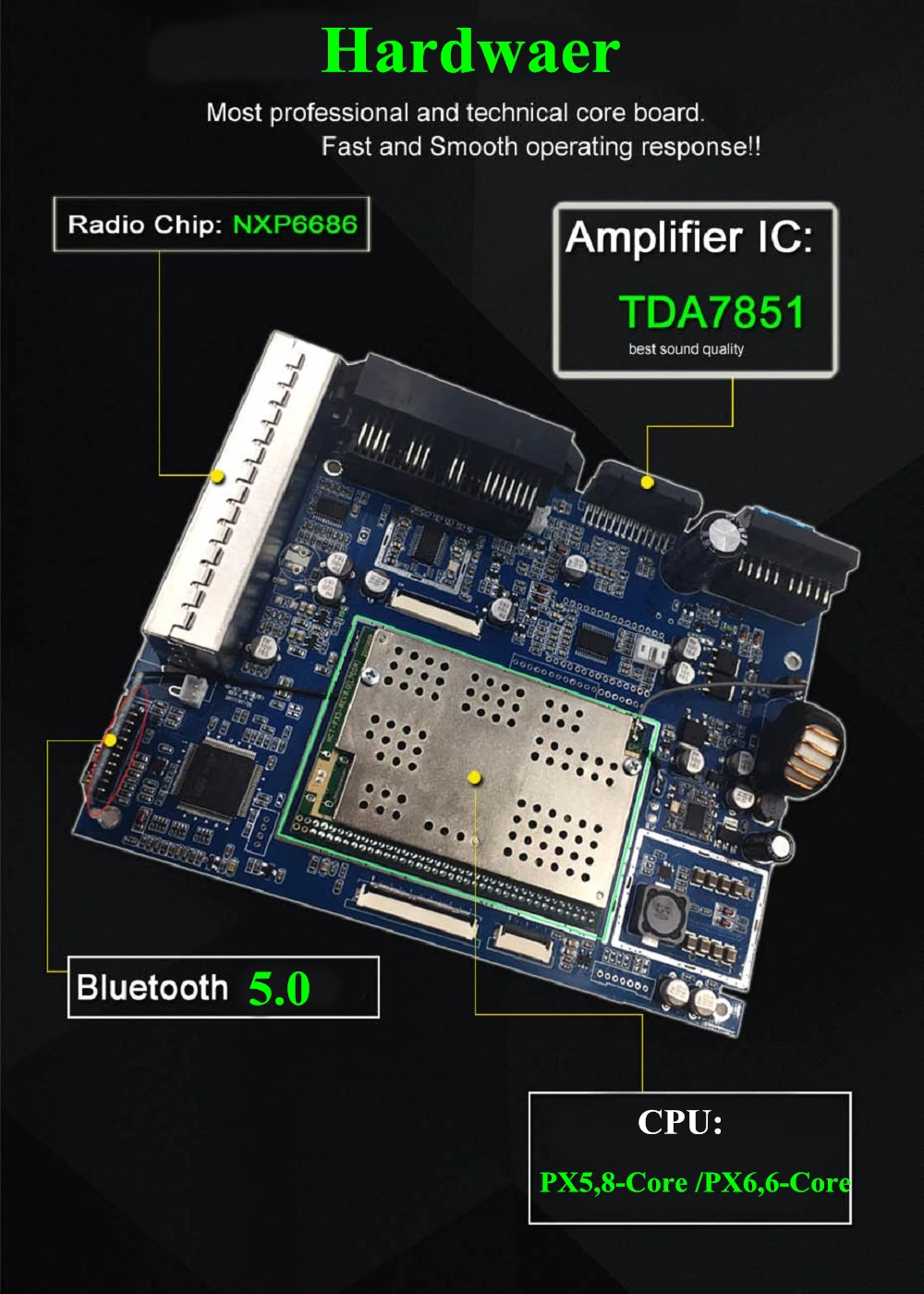 Hardwaer

Most professional and technical core board.
Fast and Smooth operating response!!

Radio Chip: NXP6686

Amplifier IC:
TDA7851
best sound quality

Bluetooth 5.0

CPU:
PX5,8-Core /PX6,6-Core