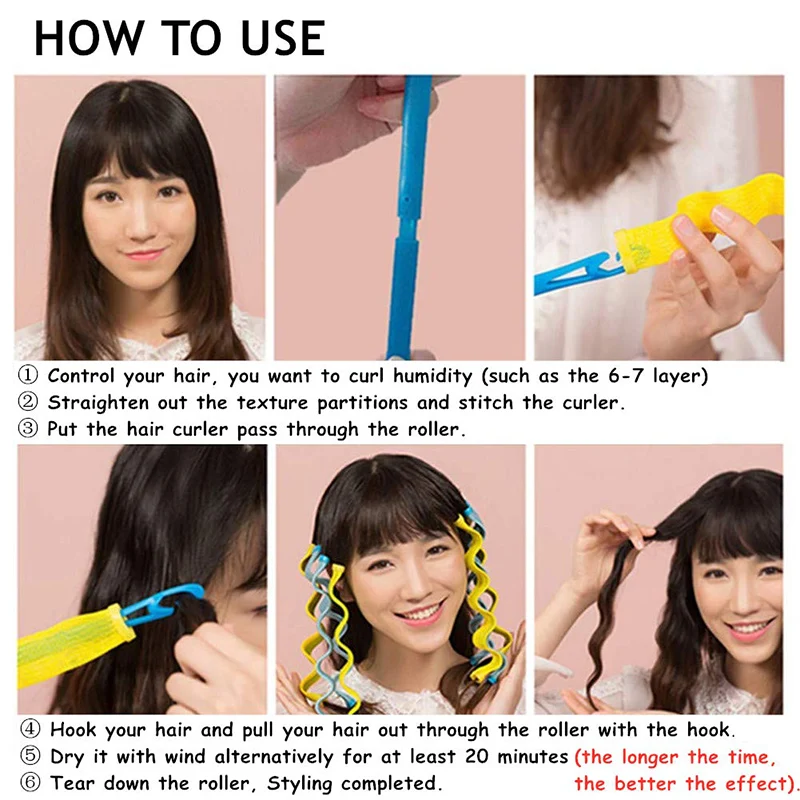 HOW TO USE

① Control your hair, you want to curl humidity (such as the 6-7 layer)
② Straighten out the texture partitions and stitch the curler.
③ Put the hair curler pass through the roller.

④ Hook your hair and pull your hair out through the roller with the hook.
⑤ Dry it with wind alternatively for at least 20 minutes (the longer the time, the better the effect).
⑥ Tear down the roller, Styling completed.