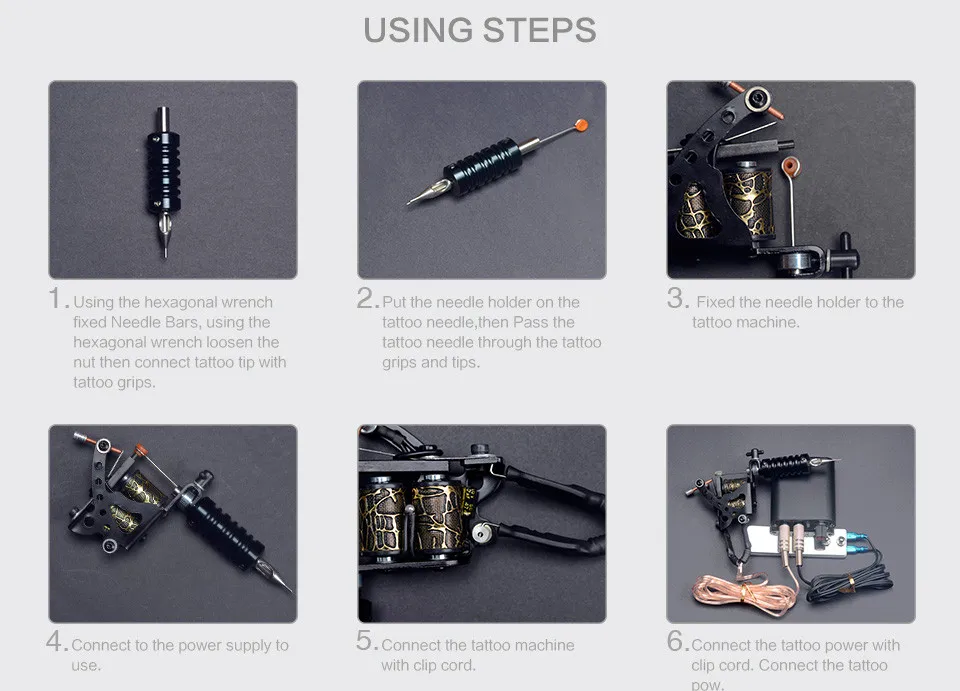 USING STEPS

1. Using the hexagonal wrench fixed Needle Bars, using the hexagonal wrench loosen the nut then connect tattoo tip with tattoo grips.

2. Put the needle holder on the tattoo needle,then Pass the tattoo needle through the tattoo grips and tips.

3. Fixed the needle holder to the tattoo machine.

4. Connect to the power supply to use.

5. Connect the tattoo machine with clip cord.

6. Connect the tattoo power with clip cord. Connect the tattoo pow.