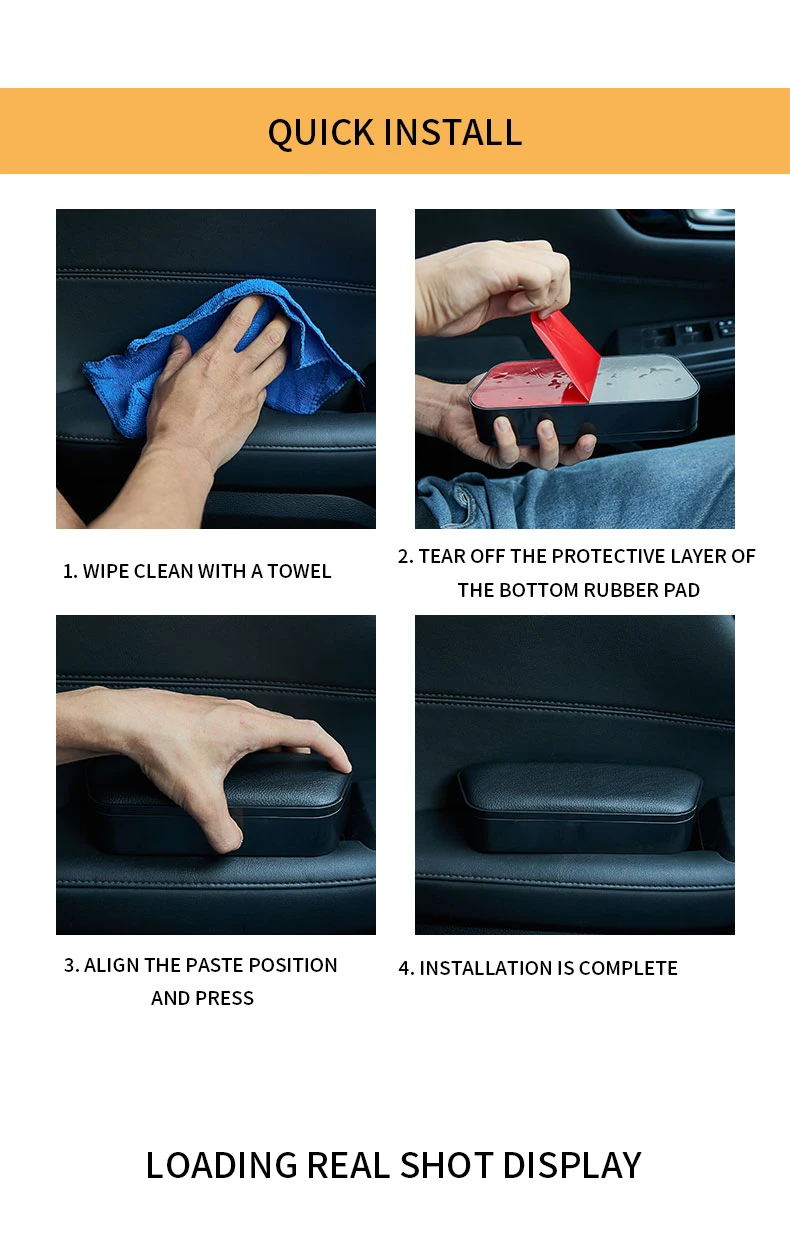 QUICK INSTALL

1. WIPE CLEAN WITH A TOWEL

2. TEAR OFF THE PROTECTIVE LAYER OF THE BOTTOM RUBBER PAD

3. ALIGN THE PASTE POSITION AND PRESS

4. INSTALLATION IS COMPLETE

LOADING REAL SHOT DISPLAY