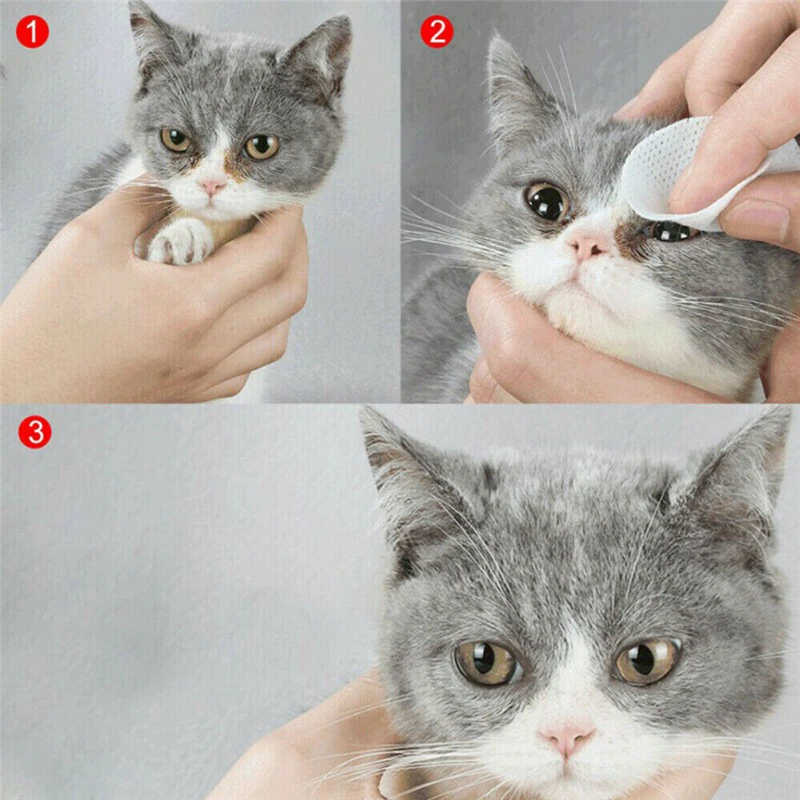 1

2

3