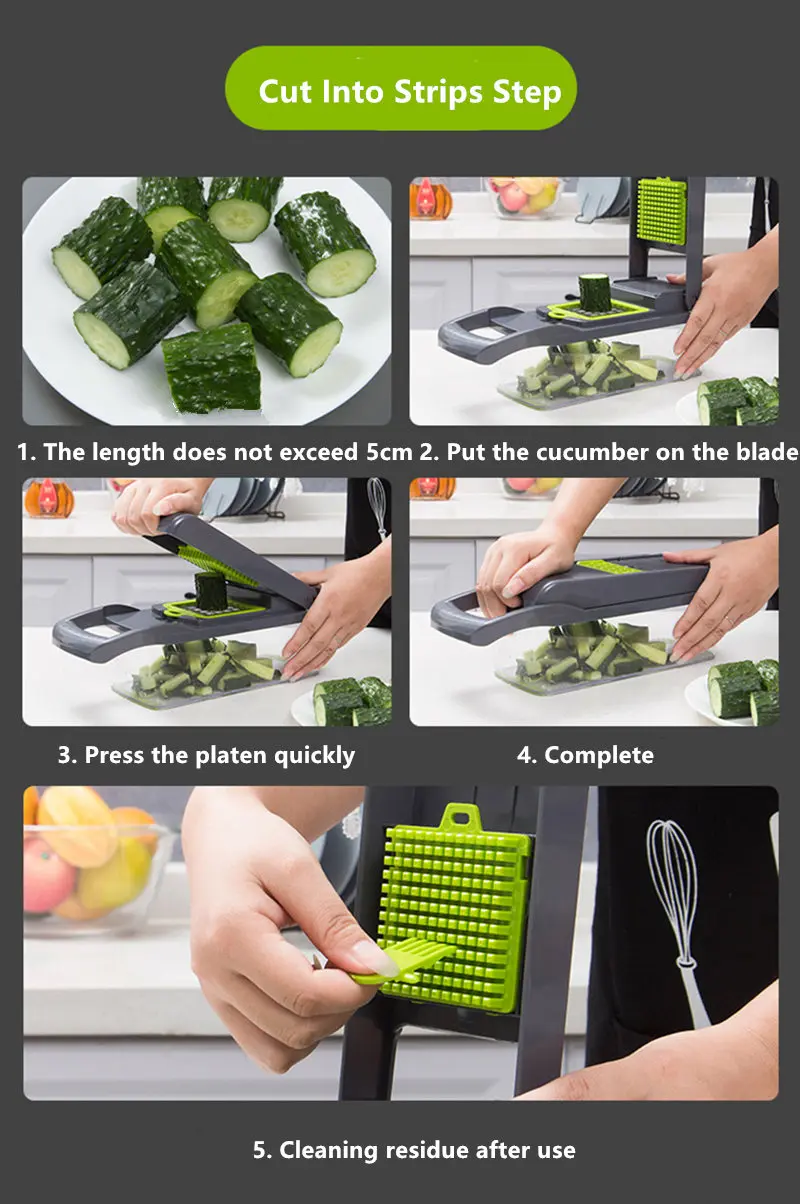 Cut Into Strips Step

1. The length does not exceed 5cm 2. Put the cucumber on the blade

3. Press the platen quickly

4. Complete

5. Cleaning residue after use