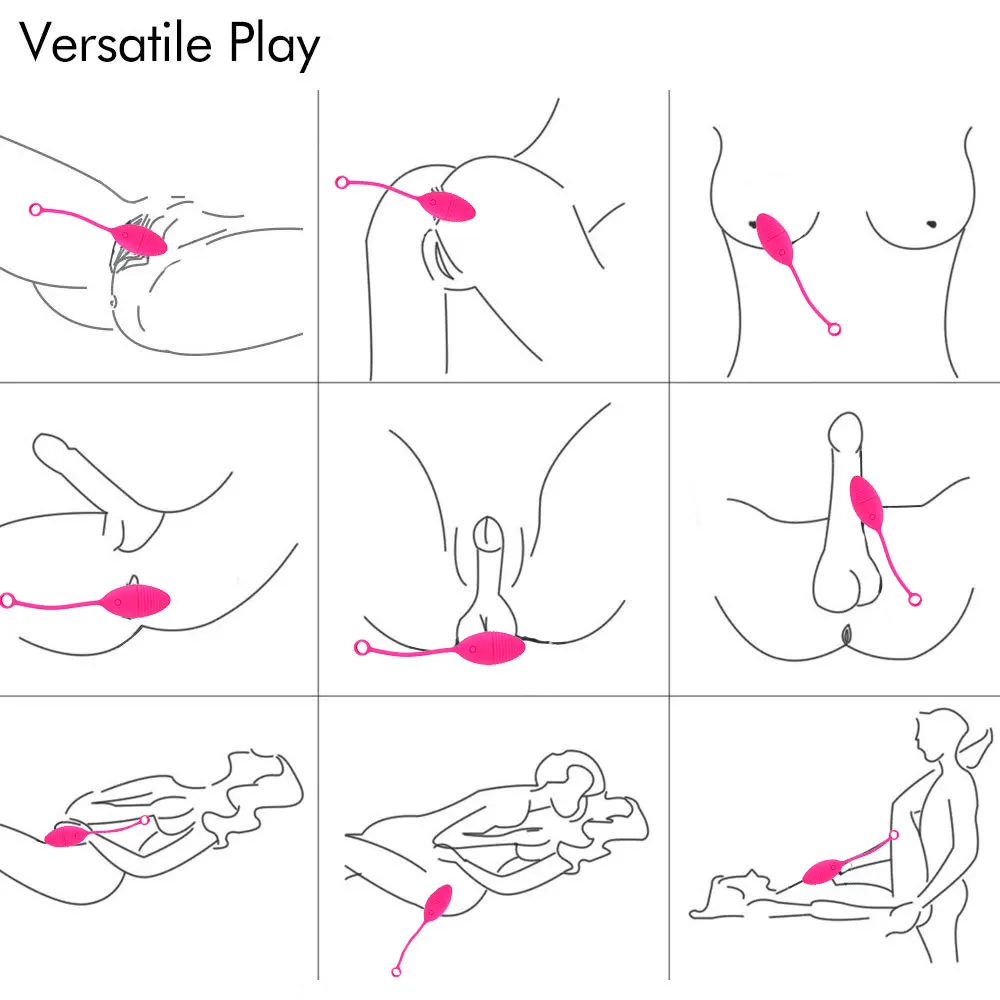 Versatile Play