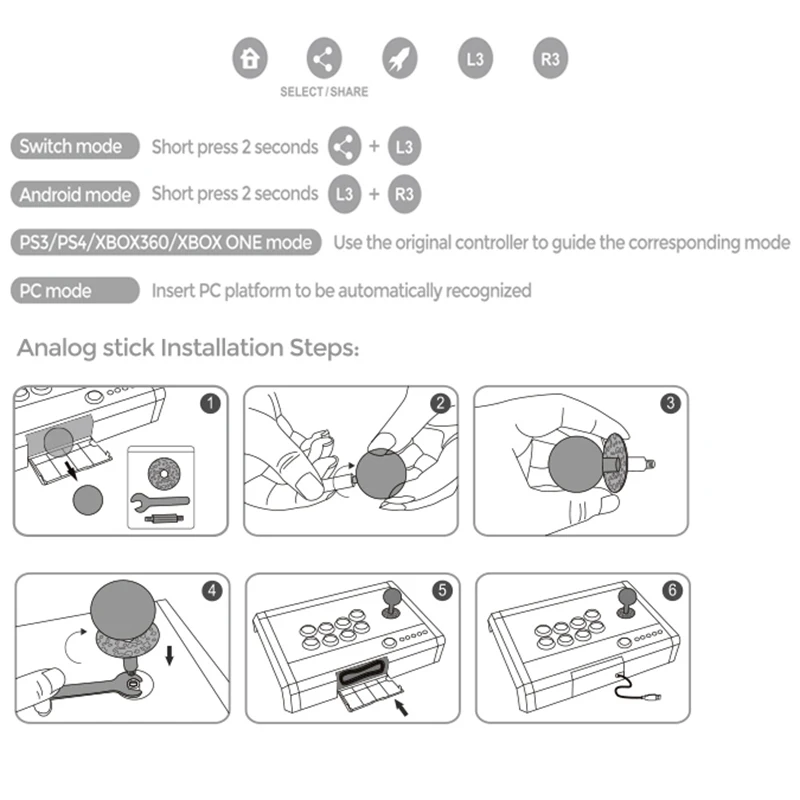 L3 R3
SELECT / SHARE

Switch mode Short press 2 seconds + L3

Android mode Short press 2 seconds L3 + R3

PS3/PS4/XBOX360/XBOX ONE mode Use the original controller to guide the corresponding mode

PC mode Insert PC platform to be automatically recognized

Analog stick Installation Steps:

1
2
3
4
5
6