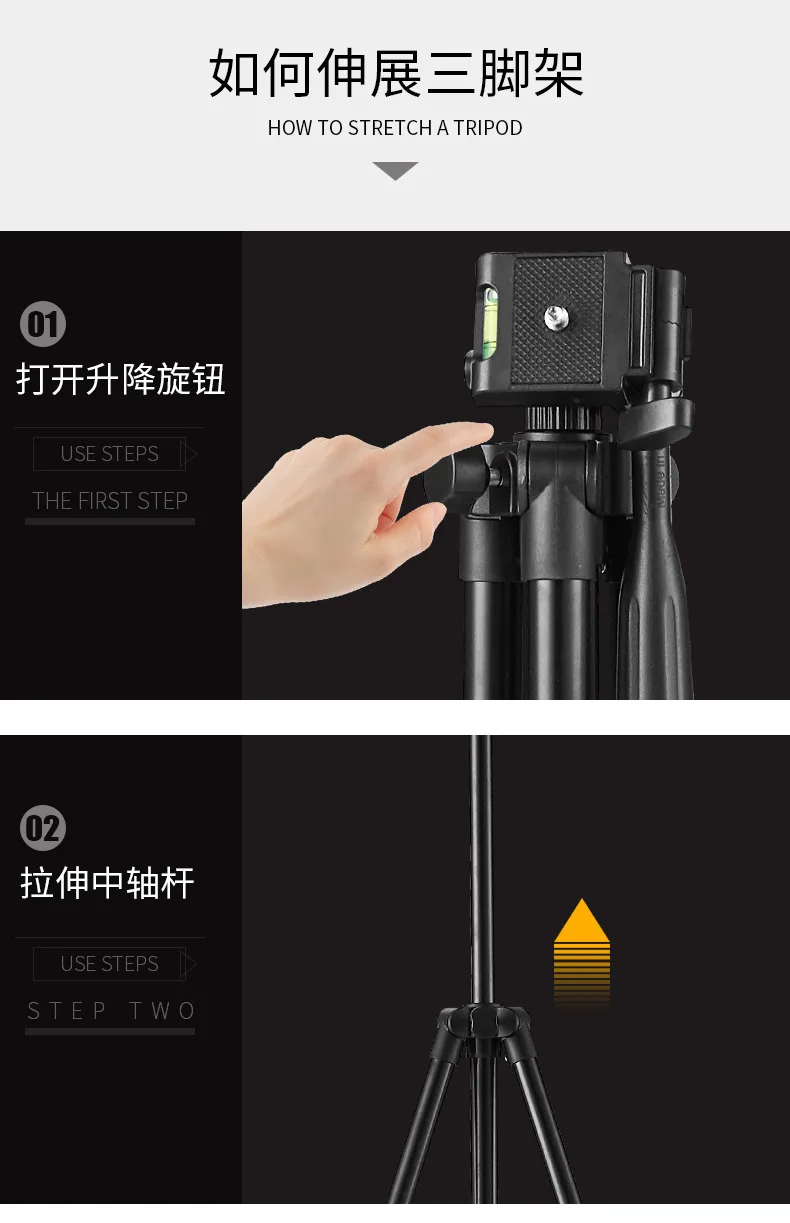 如何伸展三脚架
HOW TO STRETCH A TRIPOD

01
打开升降旋钮
USE STEPS
THE FIRST STEP

02
拉伸中轴杆
USE STEPS
STEP TWO