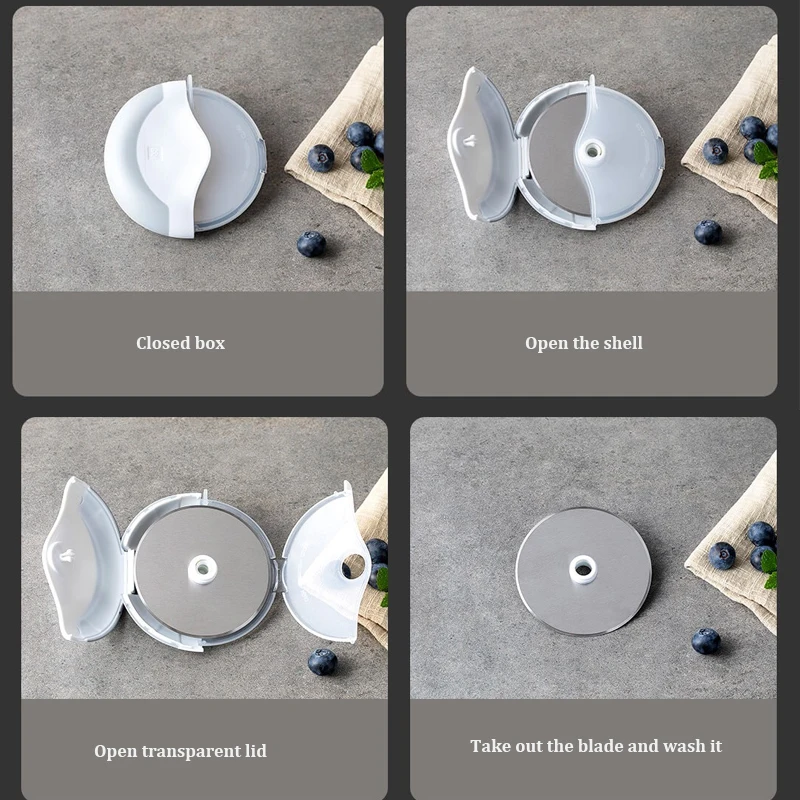 Closed box

Open the shell

Open transparent lid

Take out the blade and wash it