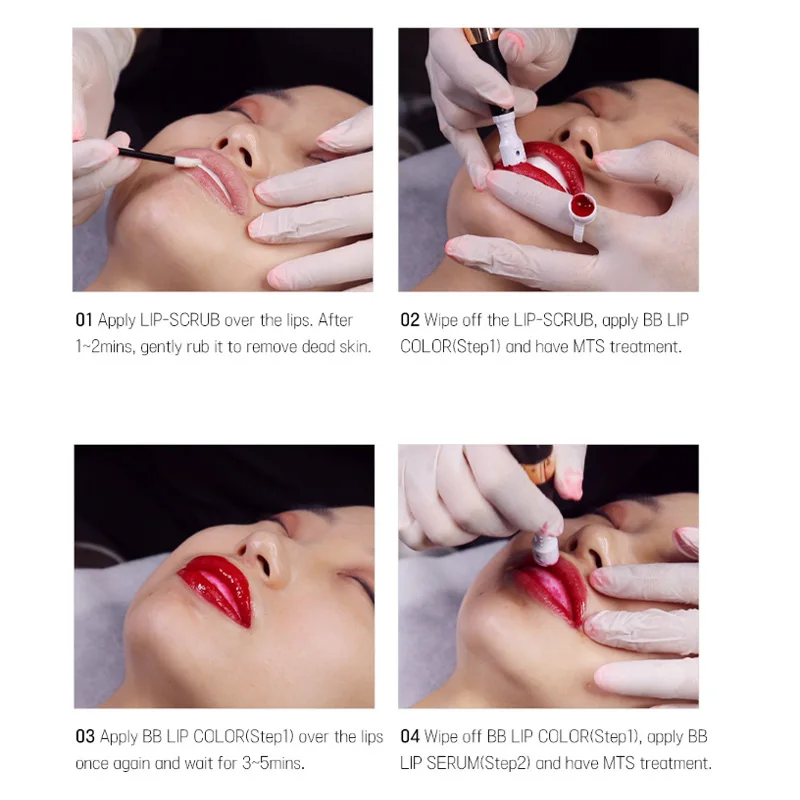 01 Apply LIP-SCRUB over the lips. After 1~2mins, gently rub it to remove dead skin.

02 Wipe off the LIP-SCRUB, apply BB LIP COLOR(Step1) and have MTS treatment.

03 Apply BB LIP COLOR(Step1) over the lips once again and wait for 3~5mins.

04 Wipe off BB LIP COLOR(Step1), apply BB LIP SERUM(Step2) and have MTS treatment.