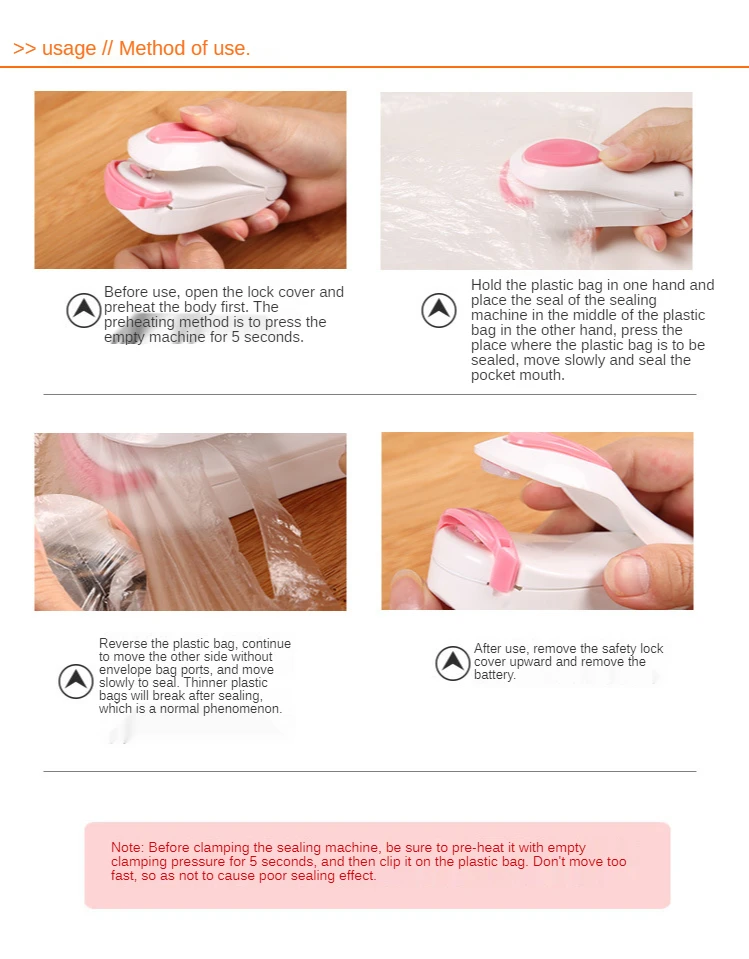 >> usage // Method of use.

Before use, open the lock cover and preheat the body first. The preheating method is to press the empty machine for 5 seconds.

Hold the plastic bag in one hand and place the seal of the sealing machine in the middle of the plastic bag in the other hand, press the place where the plastic bag is to be sealed, move slowly and seal the pocket mouth.

Reverse the plastic bag, continue to move the other side without envelope bag ports, and move slowly to seal. Thinner plastic bags will break after sealing, which is a normal phenomenon.

After use, remove the safety lock cover upward and remove the battery.

Note: Before clamping the sealing machine, be sure to pre-heat it with empty clamping pressure for 5 seconds, and then clip it on the plastic bag. Don't move too fast, so as not to cause poor sealing effect.