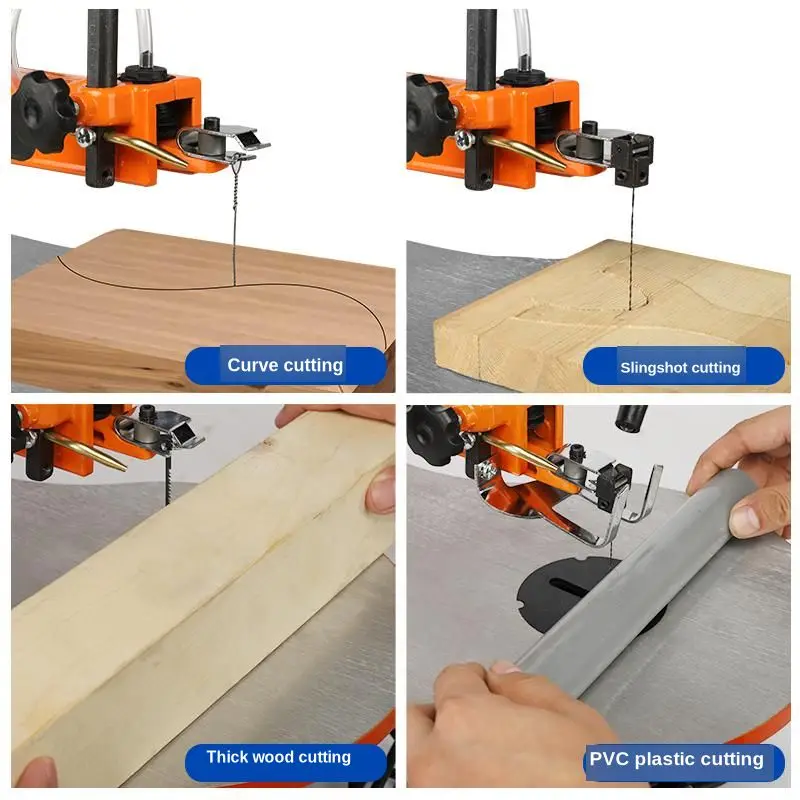 Curve cutting

Slingshot cutting

Thick wood cutting

PVC plastic cutting