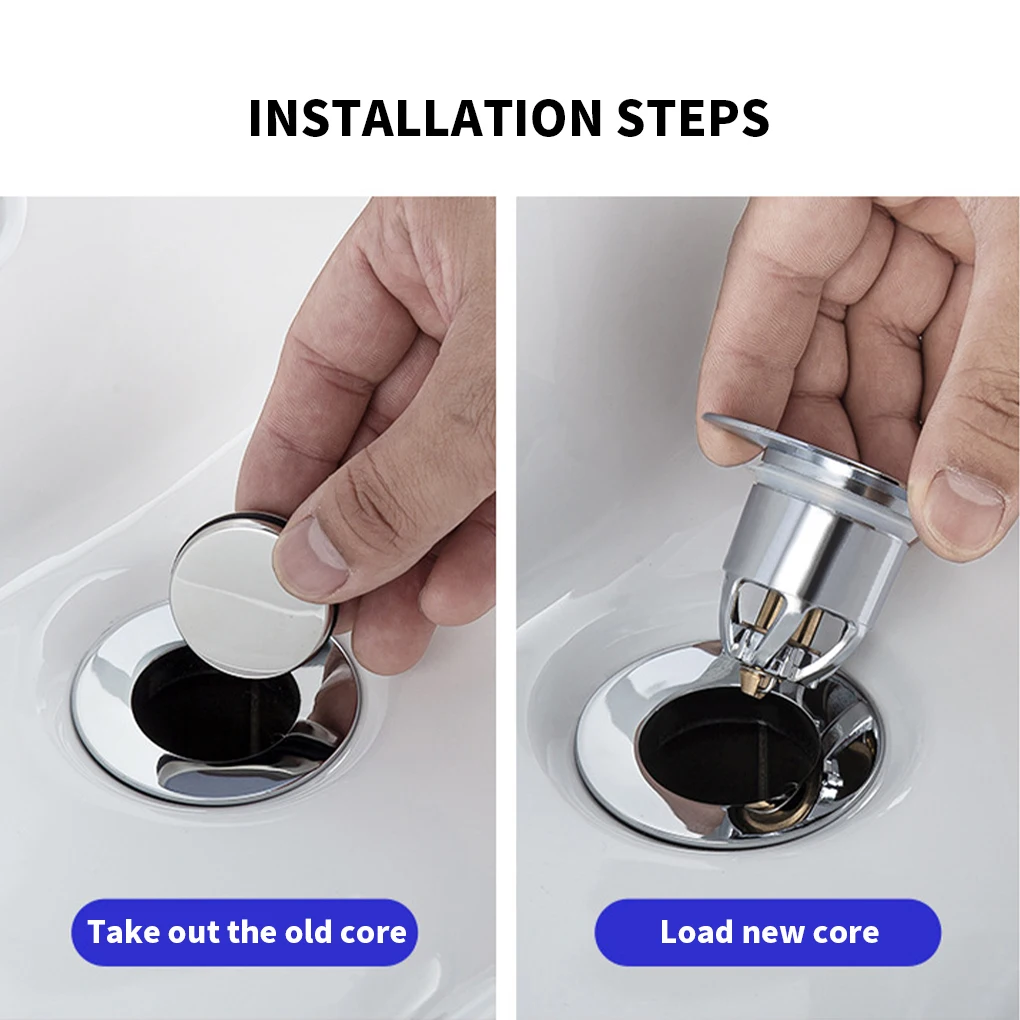 INSTALLATION STEPS

Take out the old core

Load new core