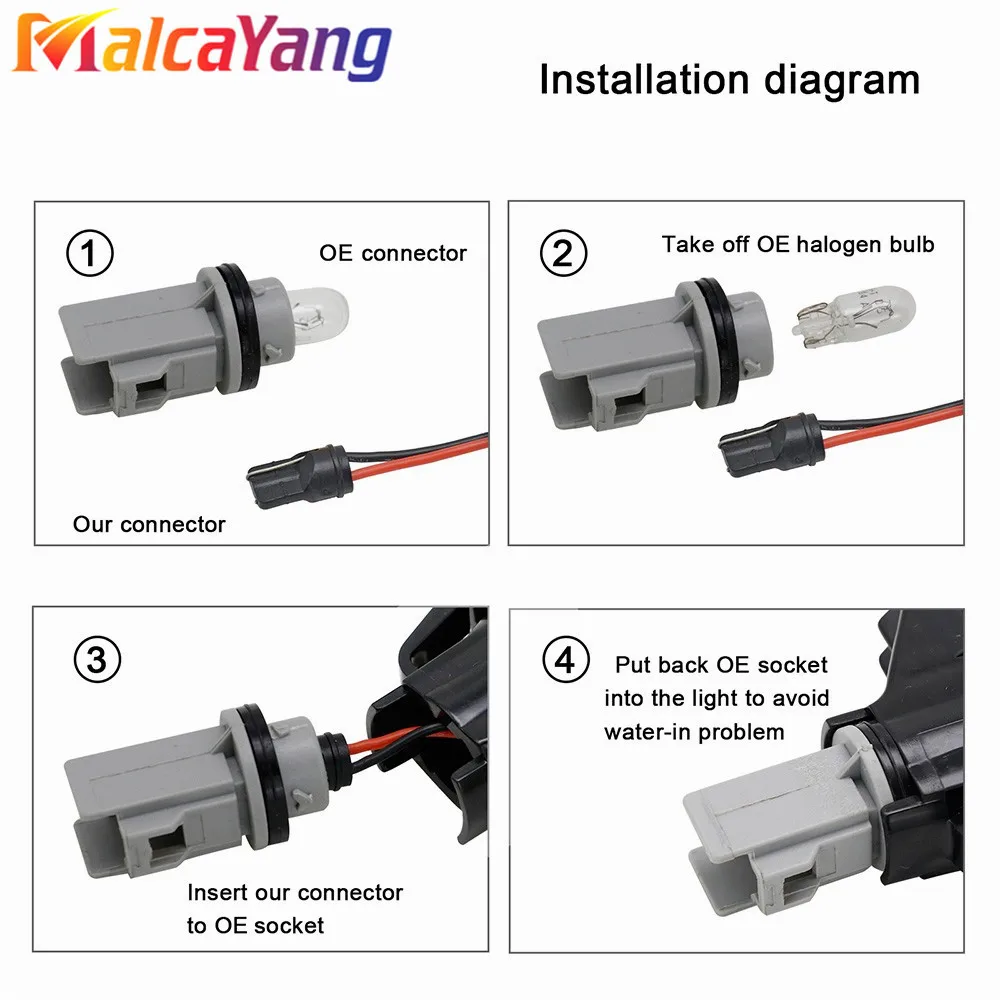 MalcaYang

Installation diagram

①
OE connector
Our connector

②
Take off OE halogen bulb

③
Insert our connector to OE socket

④
Put back OE socket into the light to avoid water-in problem