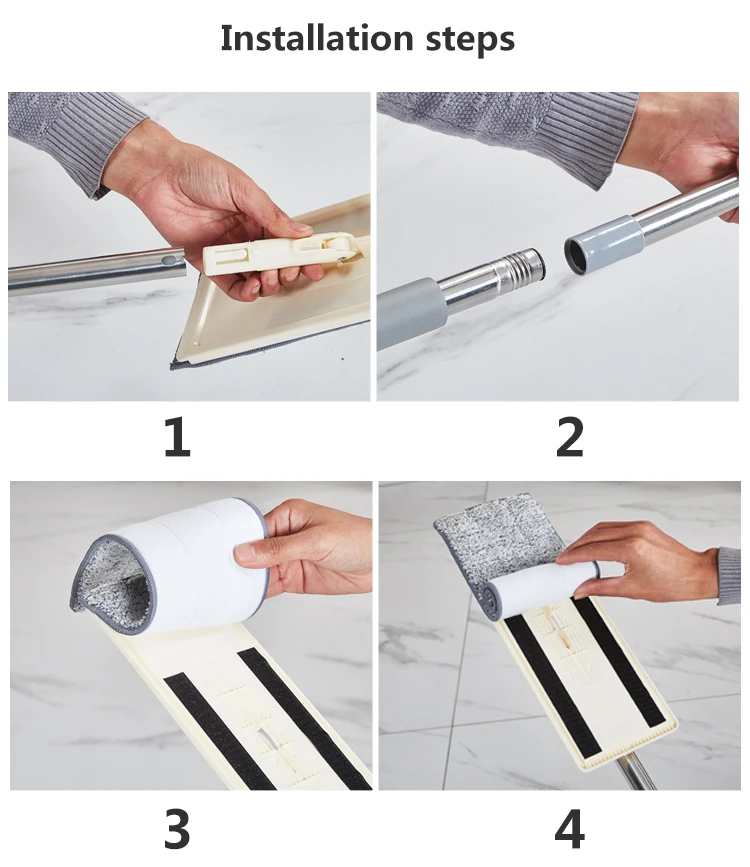 Installation steps

1

2

3

4