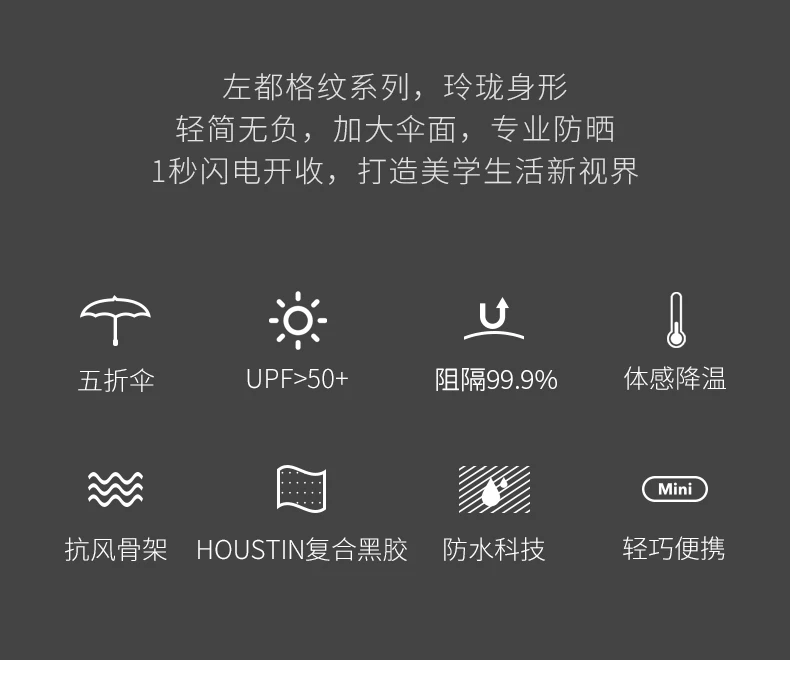 左都格纹系列，玲珑身形
轻简无负，加大伞面，专业防晒
1秒闪电开收，打造美学生活新视界

五折伞

UPF>50+

阻隔99.9%

体感降温

抗风骨架

HOUSTIN复合黑胶

防水科技

Mini

轻巧便携