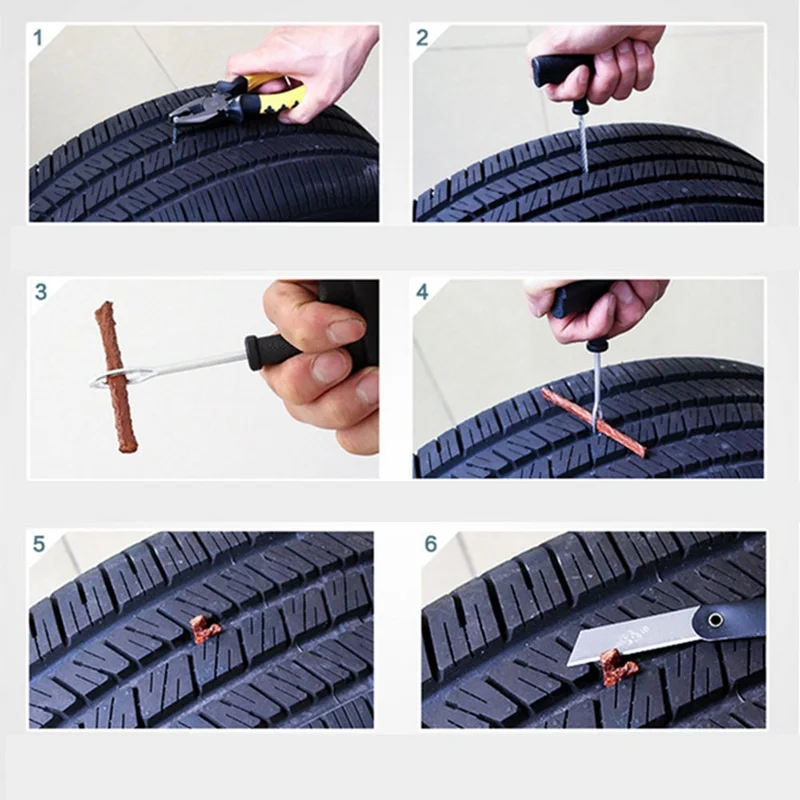 1

2

3

4

5

6