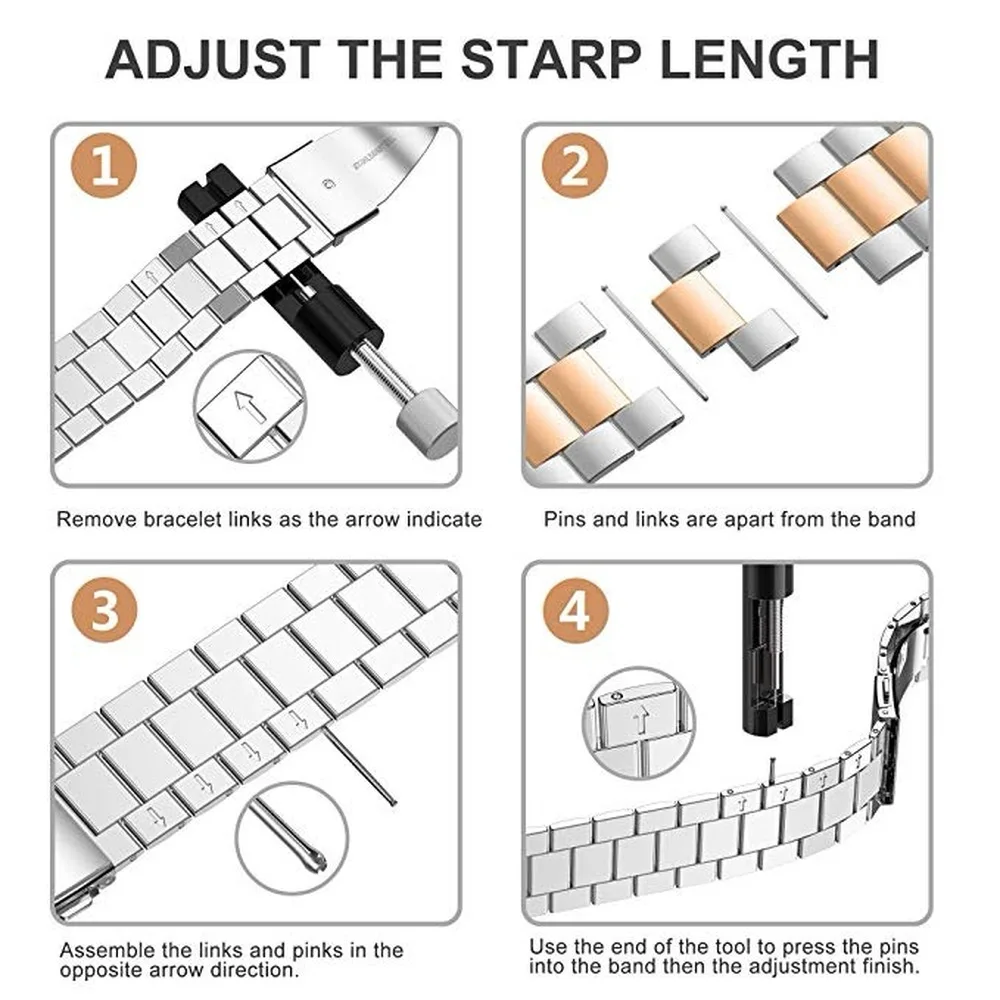 ADJUST THE STARP LENGTH

1

Remove bracelet links as the arrow indicate

2

Pins and links are apart from the band

3

Assemble the links and pinks in the opposite arrow direction.

4

Use the end of the tool to press the pins into the band then the adjustment finish.