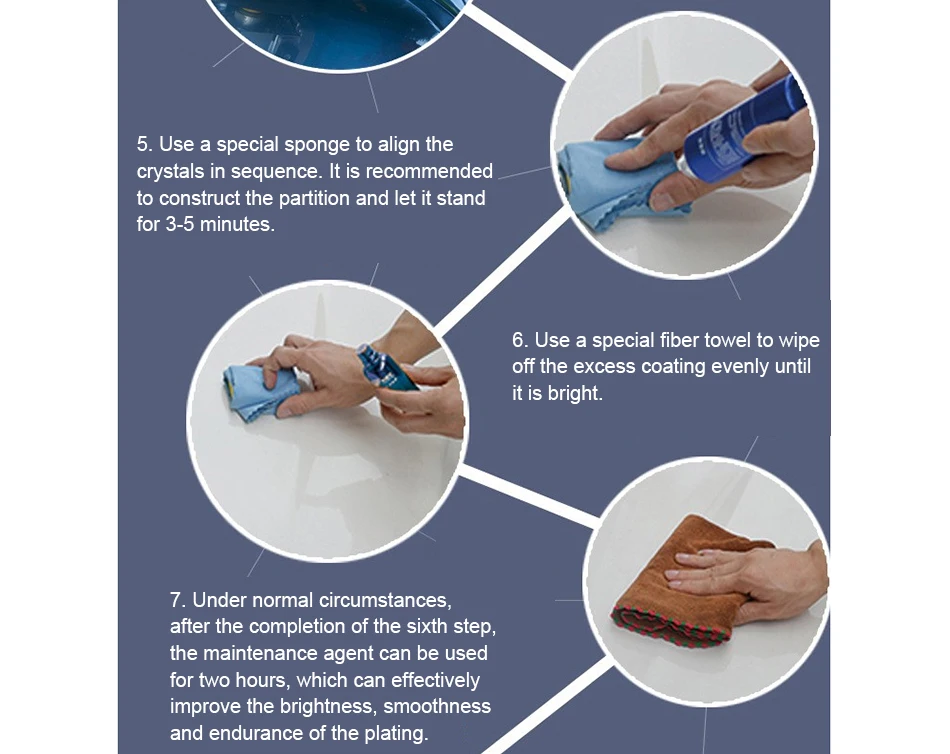 5. Use a special sponge to align the crystals in sequence. It is recommended to construct the partition and let it stand for 3-5 minutes.

6. Use a special fiber towel to wipe off the excess coating evenly until it is bright.

7. Under normal circumstances, after the completion of the sixth step, the maintenance agent can be used for two hours, which can effectively improve the brightness, smoothness and endurance of the plating.