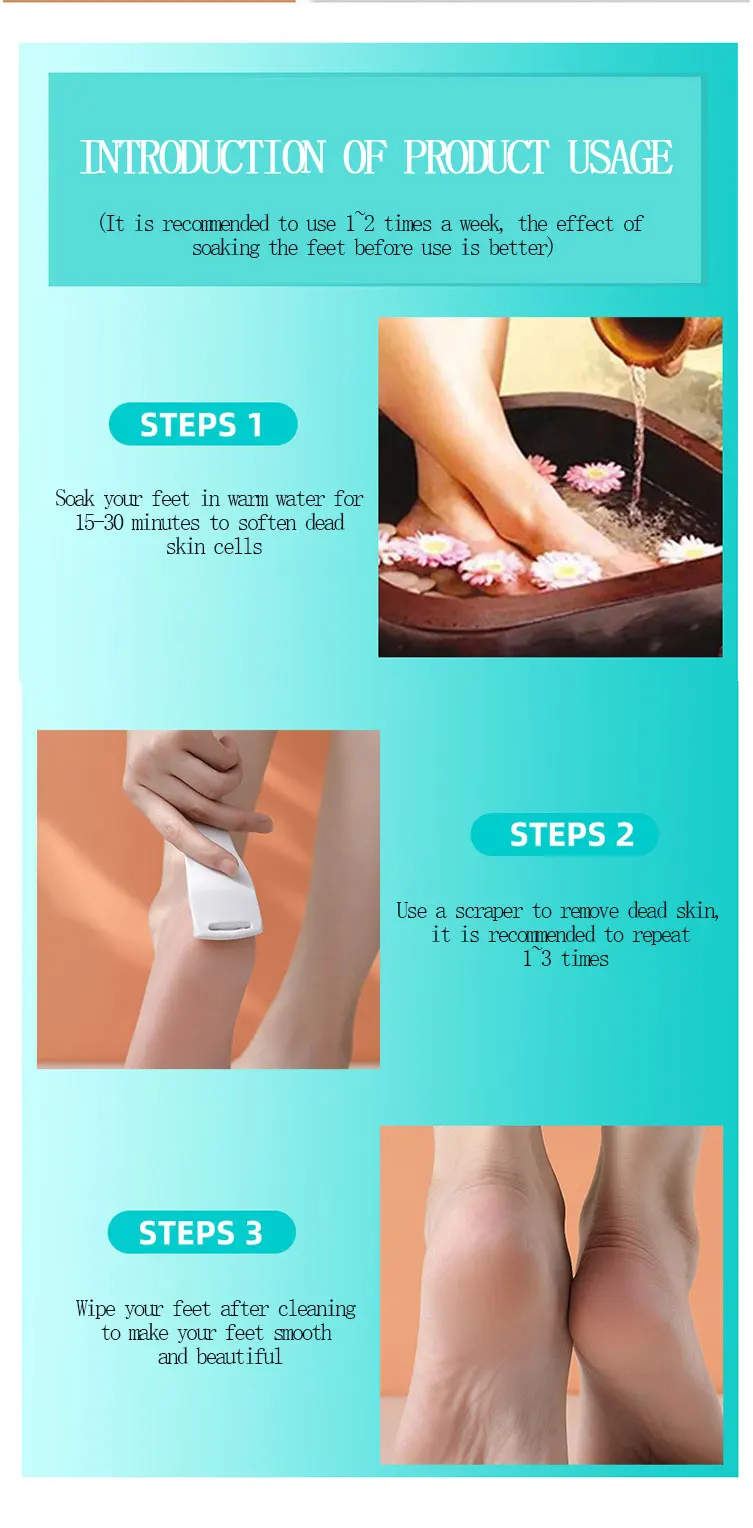 INTRODUCTION OF PRODUCT USAGE

(It is recommended to use 1~2 times a week, the effect of soaking the feet before use is better)

STEPS 1

Soak your feet in warm water for 15-30 minutes to soften dead skin cells

STEPS 2

Use a scraper to remove dead skin, it is recommended to repeat 1~3 times

STEPS 3

Wipe your feet after cleaning to make your feet smooth and beautiful