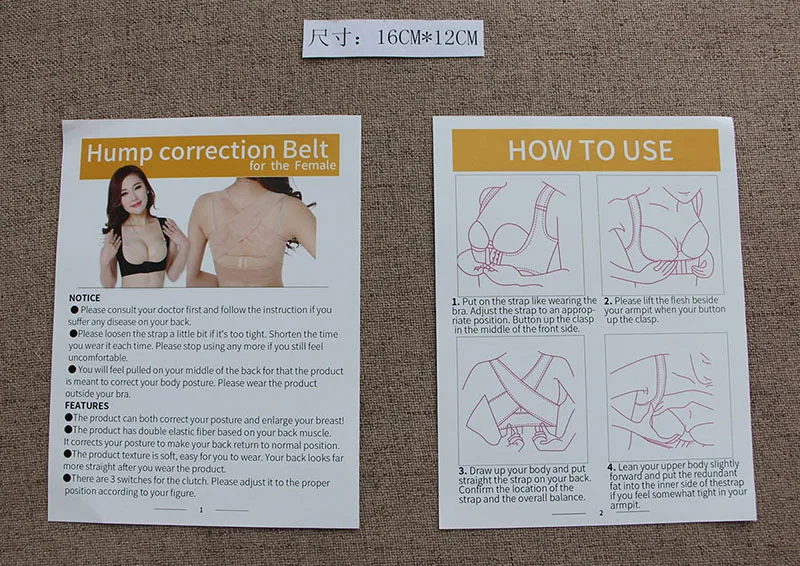 尺寸：16CM*12CM

Hump correction Belt
for the Female

NOTICE
● Please consult your doctor first and follow the instruction if you suffer any disease on your back.
●Please loosen the strap a little bit if it's too tight. Shorten the time you wear it each time. Please stop using any more if you still feel uncomfortable.
● You will feel pulled on your middle of the back for that the product is meant to correct your body posture. Please wear the product outside your bra.
FEATURES
●The product can both correct your posture and enlarge your breast!
●The product has double elastic fiber based on your back muscle. It corrects your posture to make your back return to normal position.
●The product texture is soft, easy for you to wear. Your back looks far more straight after you wear the product.
●There are 3 switches for the clutch. Please adjust it to the proper position according to your figure.

1

HOW TO USE

1. Put on the strap like wearing the bra. Adjust the strap to an appropriate position. Button up the clasp in the middle of the front side.

2. Please lift the flesh beside your armpit when your button up the clasp.

3. Draw up your body and put straight the strap on your back. Confirm the location of the strap and the overall balance.

4. Lean your upper body slightly forward and put the redundant fat into the inner side of thestrap if you feel somewhat tight in your armpit.

2