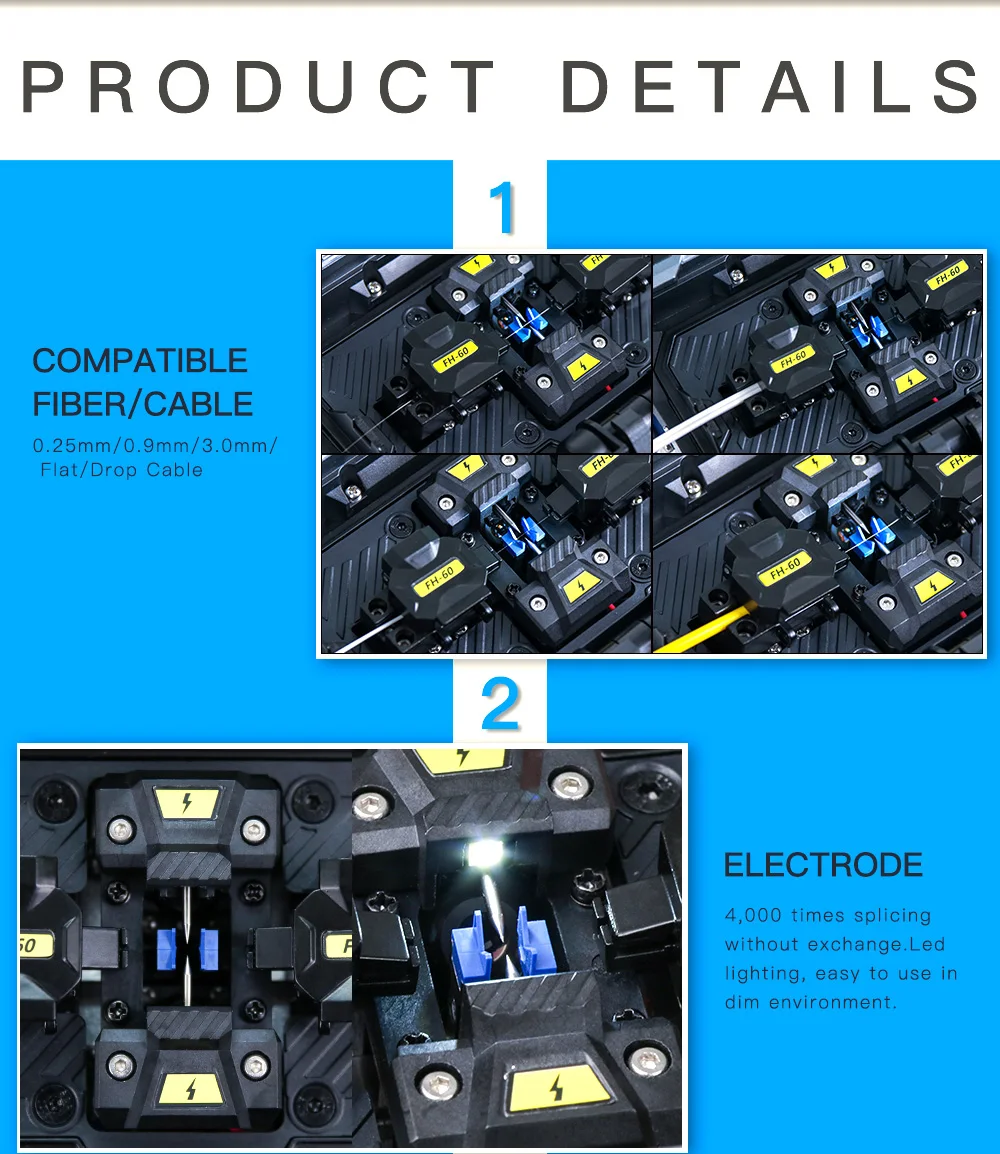 PRODUCT DETAILS

1

COMPATIBLE FIBER/CABLE

0.25mm/0.9mm/3.0mm/ Flat/Drop Cable

FH-60

FH-60

FH-60

FH-60

2

ELECTRODE

4,000 times splicing without exchange.Led lighting, easy to use in dim environment.