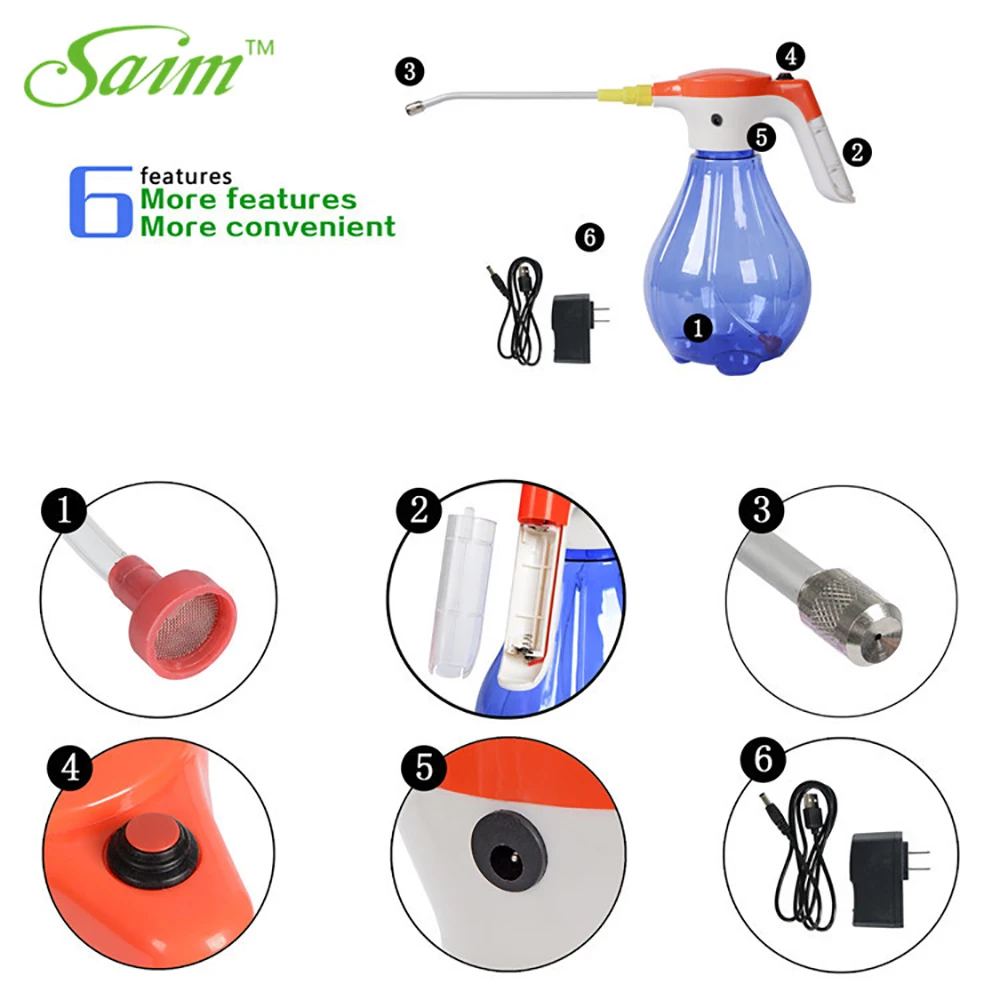 Saim™

6 features
More features
More convenient

3
4
5
2
6
1

1
2
3
4
5
6