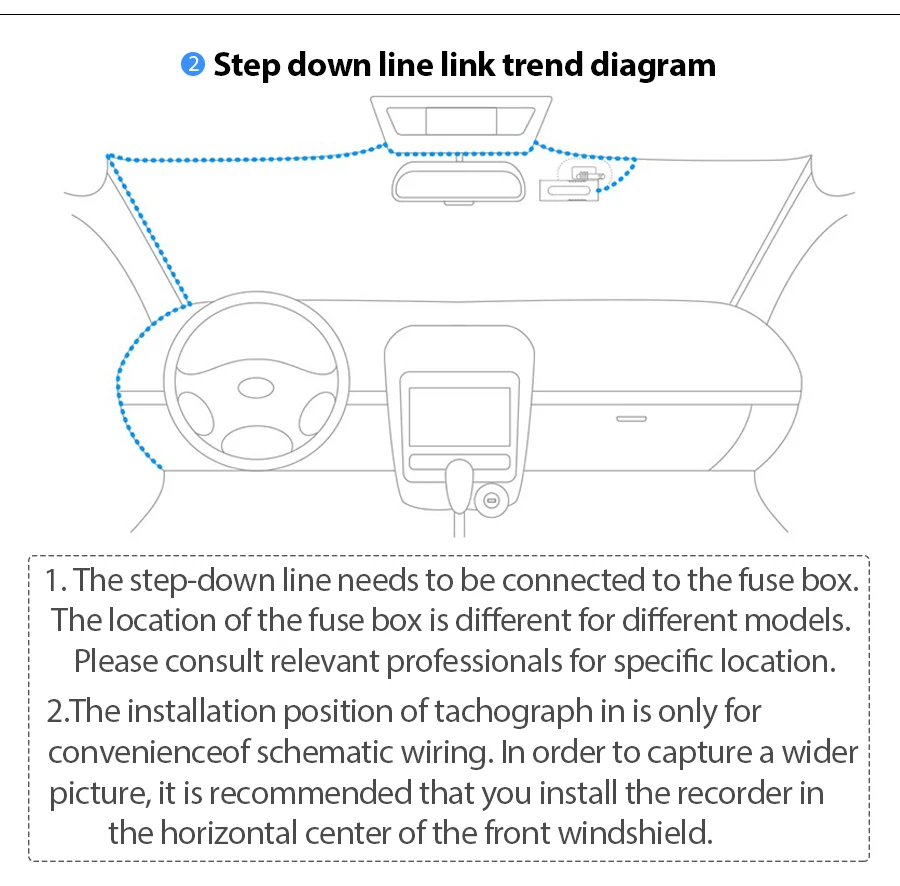 ❷ Step down line link trend diagram

1. The step-down line needs to be connected to the fuse box. The location of the fuse box is different for different models. Please consult relevant professionals for specific location.

2.The installation position of tachograph in is only for convenienceof schematic wiring. In order to capture a wider picture, it is recommended that you install the recorder in the horizontal center of the front windshield.