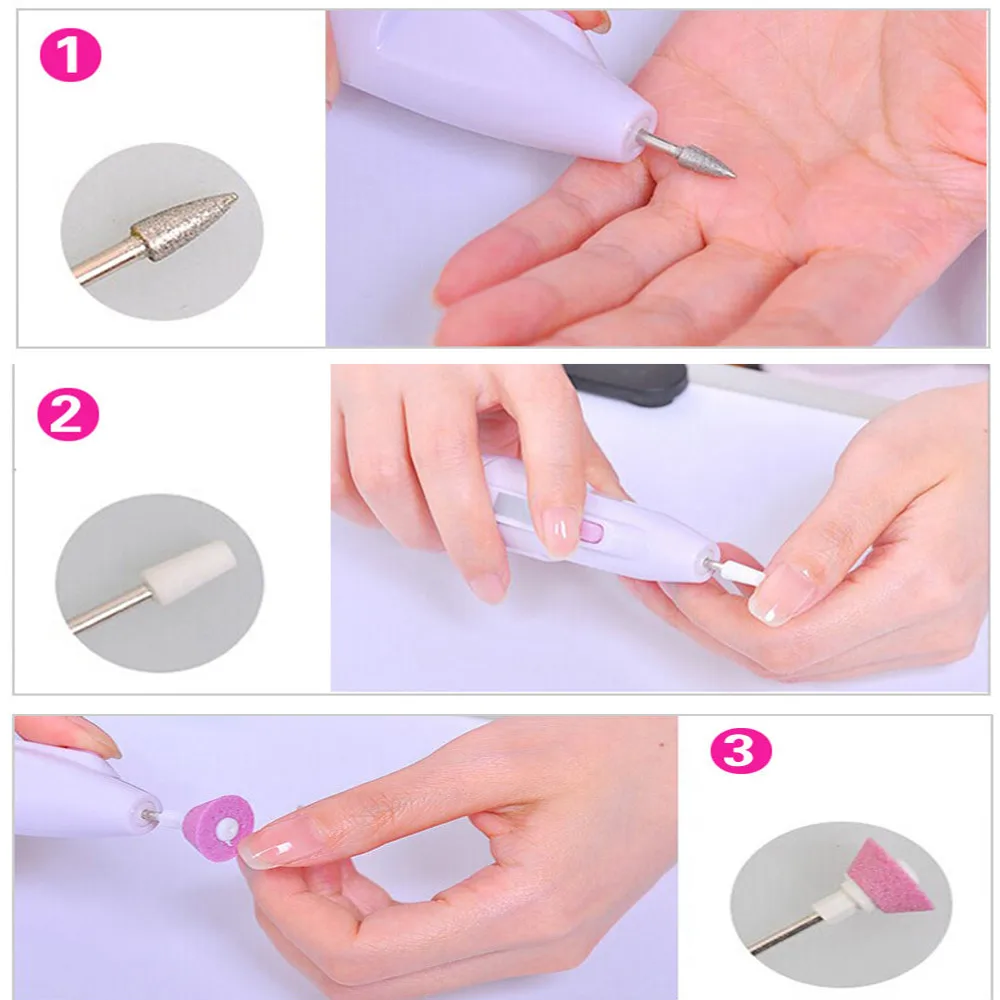 1

2

3