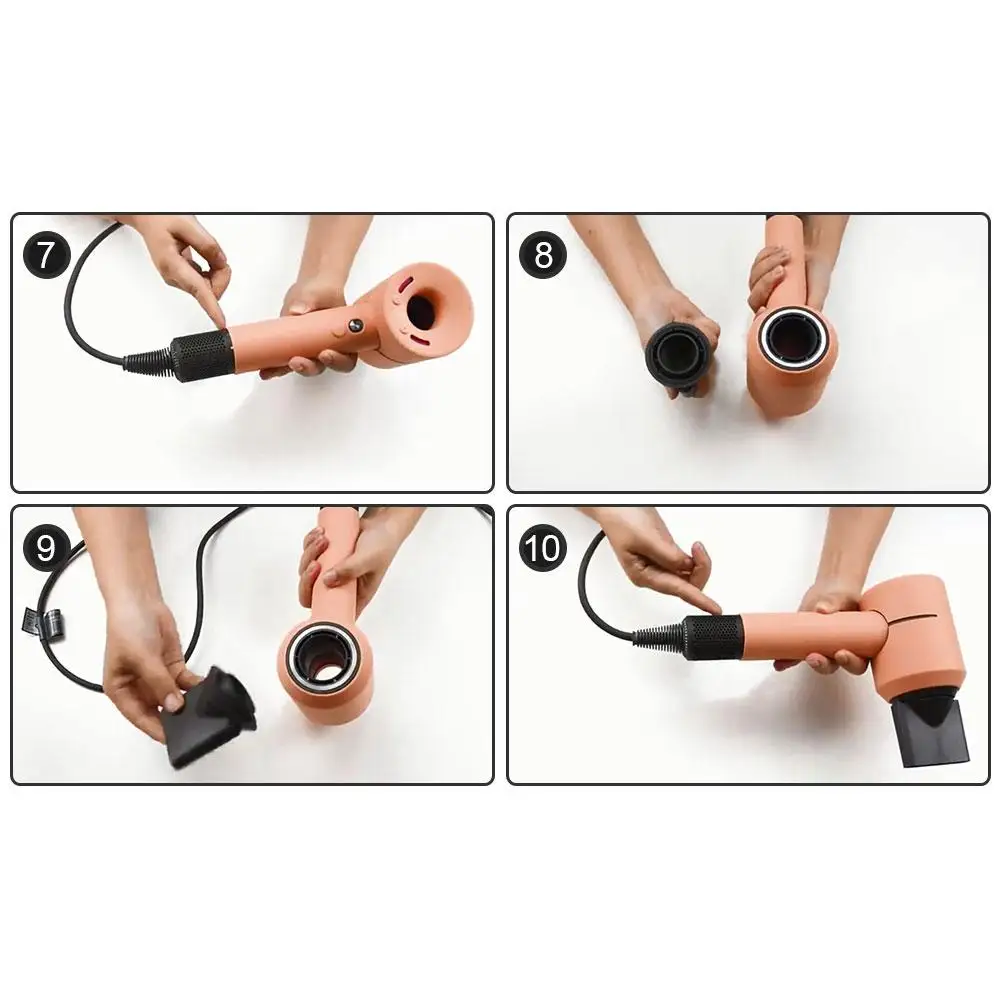 7

8

9

10