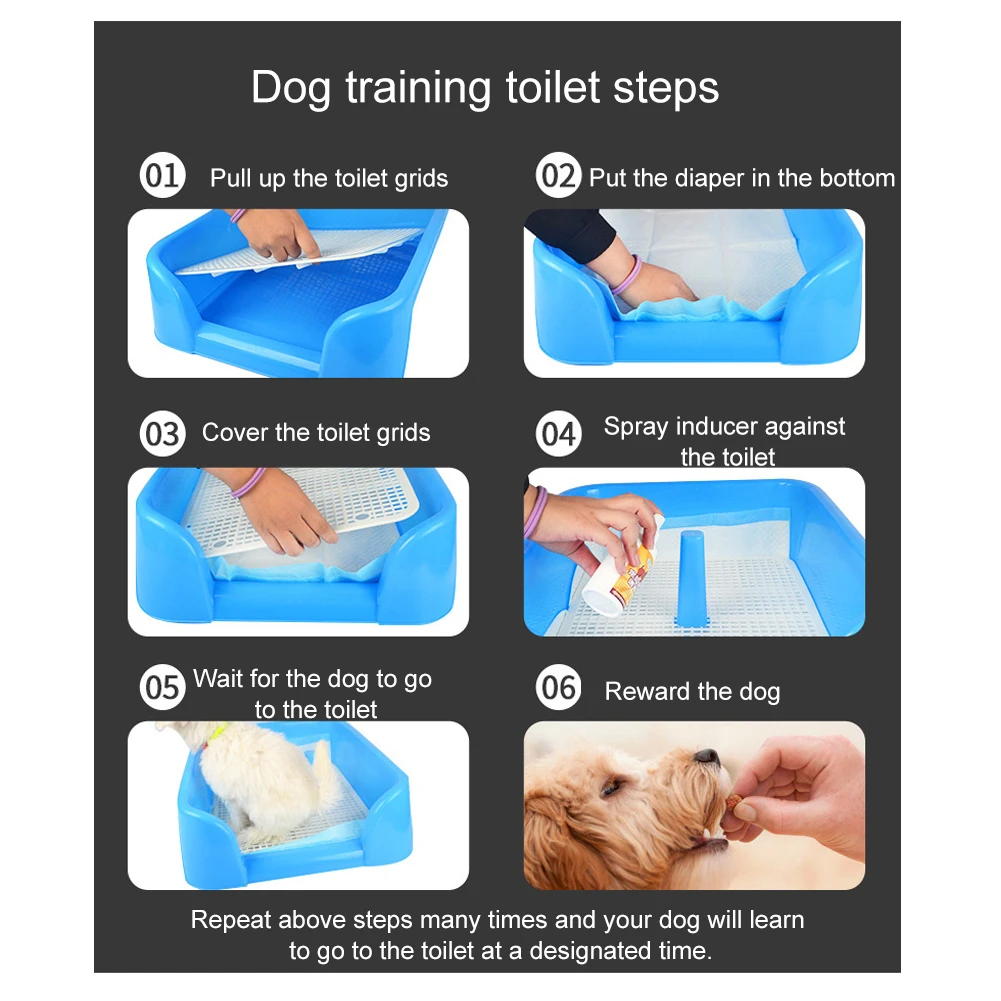 Dog training toilet steps

01 Pull up the toilet grids

02 Put the diaper in the bottom

03 Cover the toilet grids

04 Spray inducer against the toilet

05 Wait for the dog to go to the toilet

06 Reward the dog

Repeat above steps many times and your dog will learn to go to the toilet at a designated time.