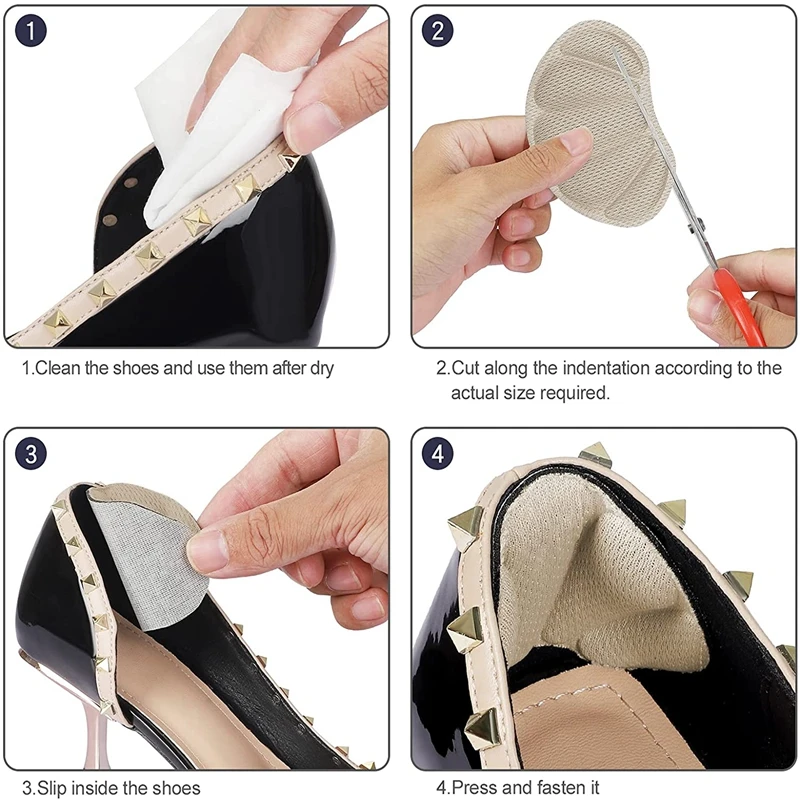 1

1.Clean the shoes and use them after dry

2

2.Cut along the indentation according to the actual size required.

3

3.Slip inside the shoes

4

4.Press and fasten it