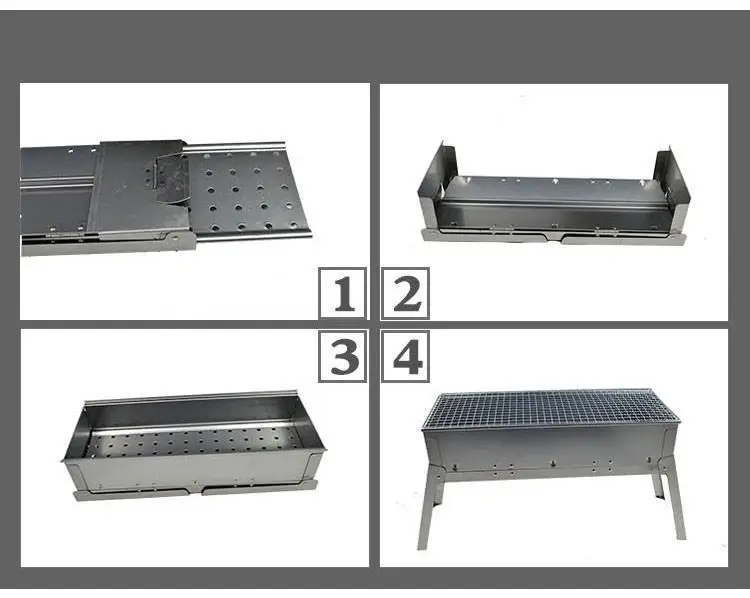 1 2
3 4