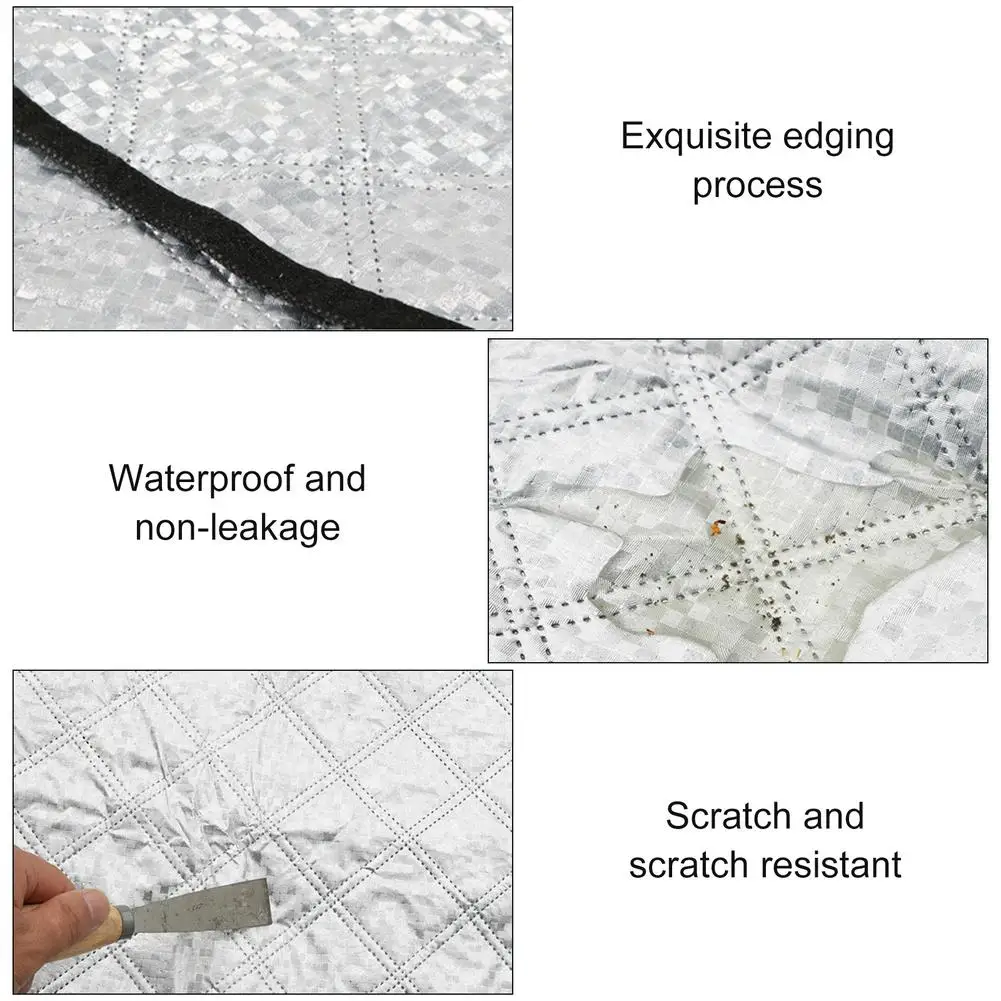 Exquisite edging process

Waterproof and non-leakage

Scratch and scratch resistant