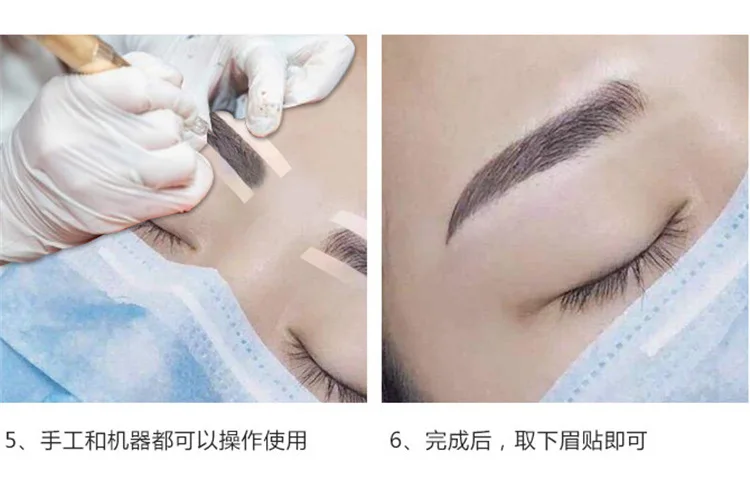 5、手工和机器都可以操作使用

6、完成后，取下眉贴即可