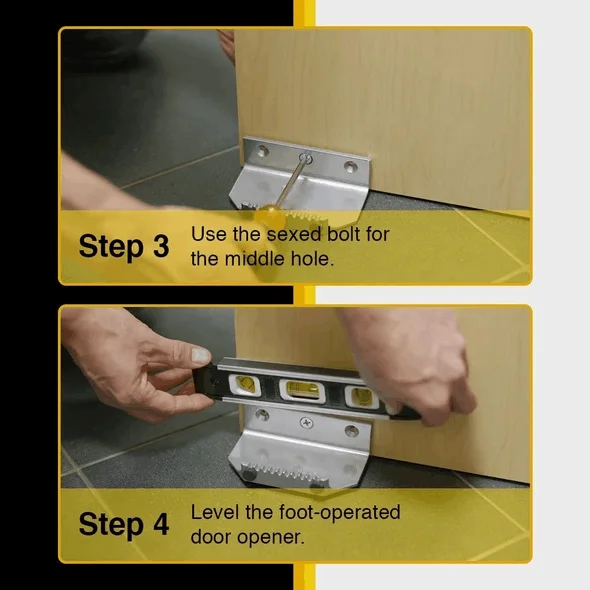 Step 3
Use the sexed bolt for the middle hole.

Step 4
Level the foot-operated door opener.