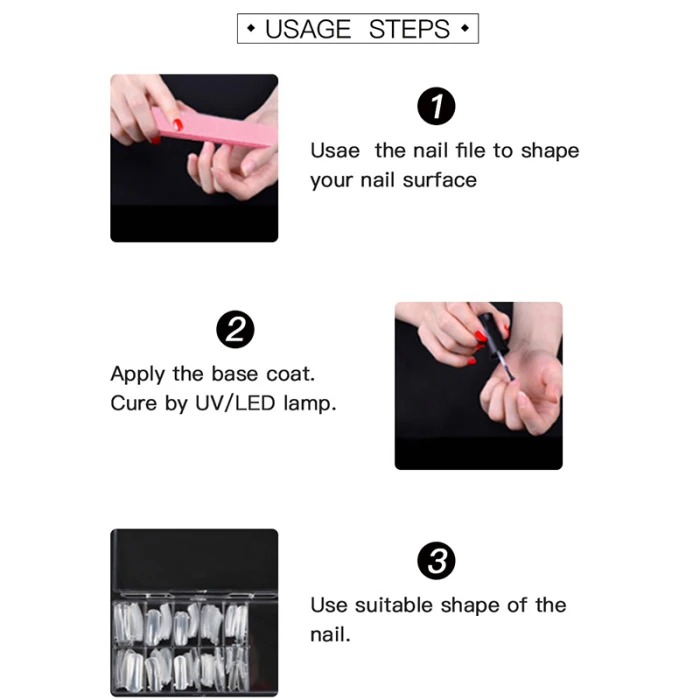 • USAGE STEPS •

1

Usae the nail file to shape your nail surface

2

Apply the base coat.
Cure by UV/LED lamp.

3

Use suitable shape of the nail.