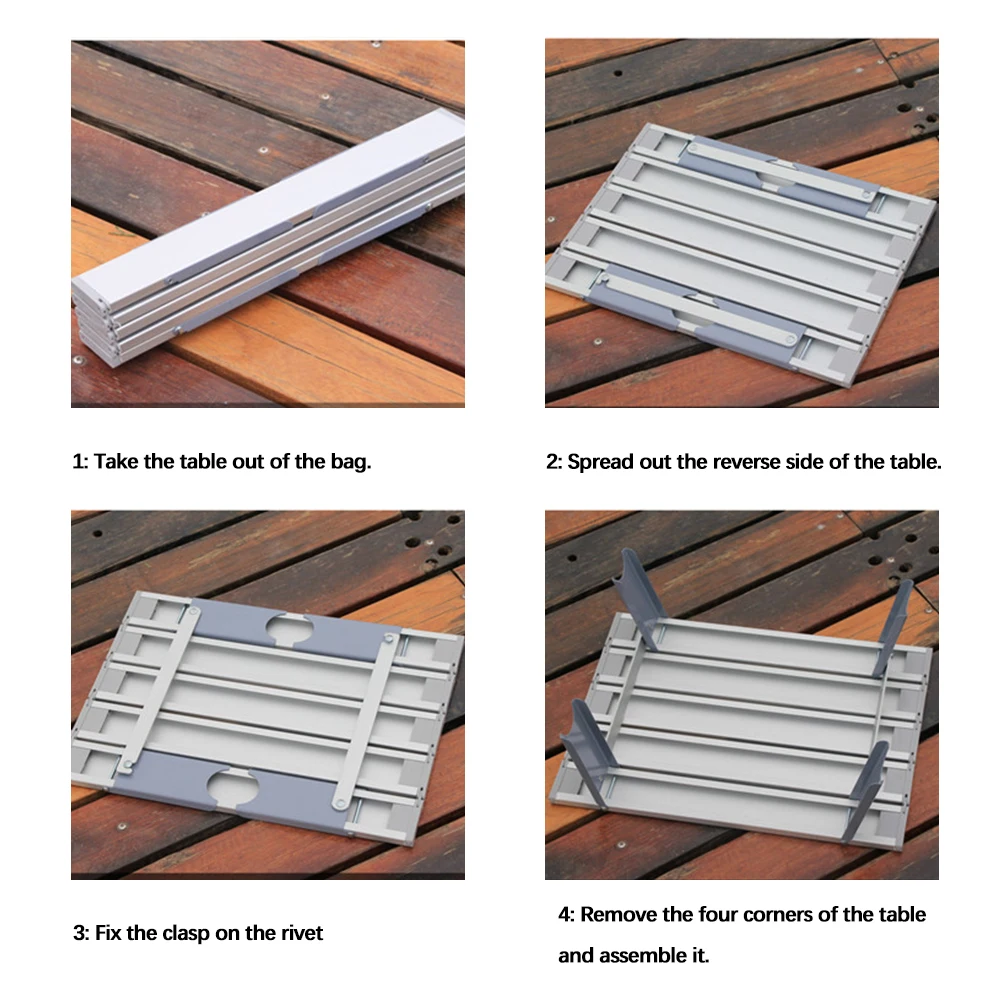 1: Take the table out of the bag.

2: Spread out the reverse side of the table.

3: Fix the clasp on the rivet

4: Remove the four corners of the table and assemble it.