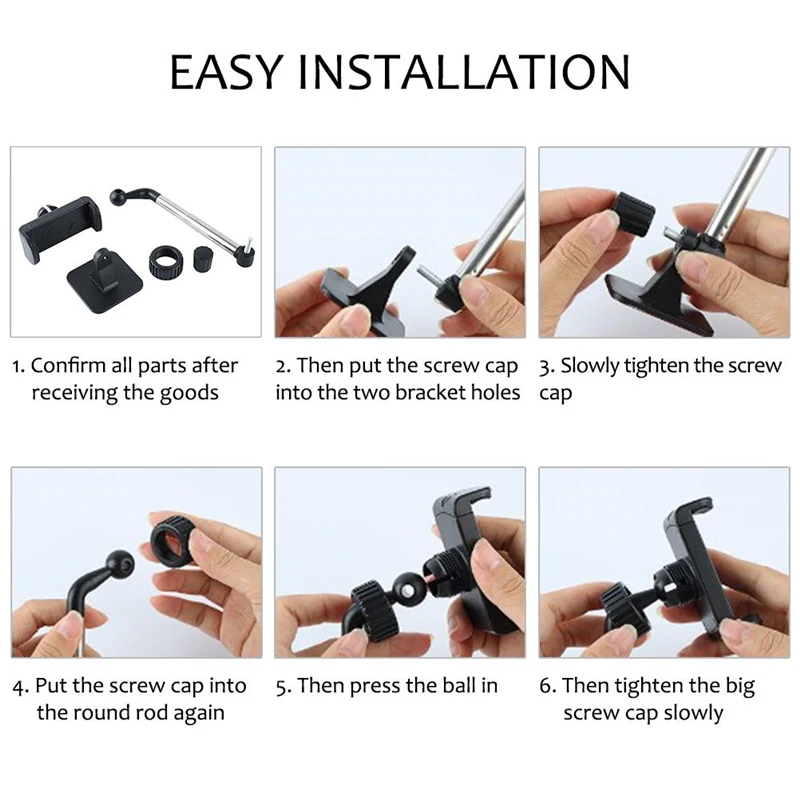 EASY INSTALLATION

1. Confirm all parts after receiving the goods

2. Then put the screw cap into the two bracket holes

3. Slowly tighten the screw cap

4. Put the screw cap into the round rod again

5. Then press the ball in

6. Then tighten the big screw cap slowly