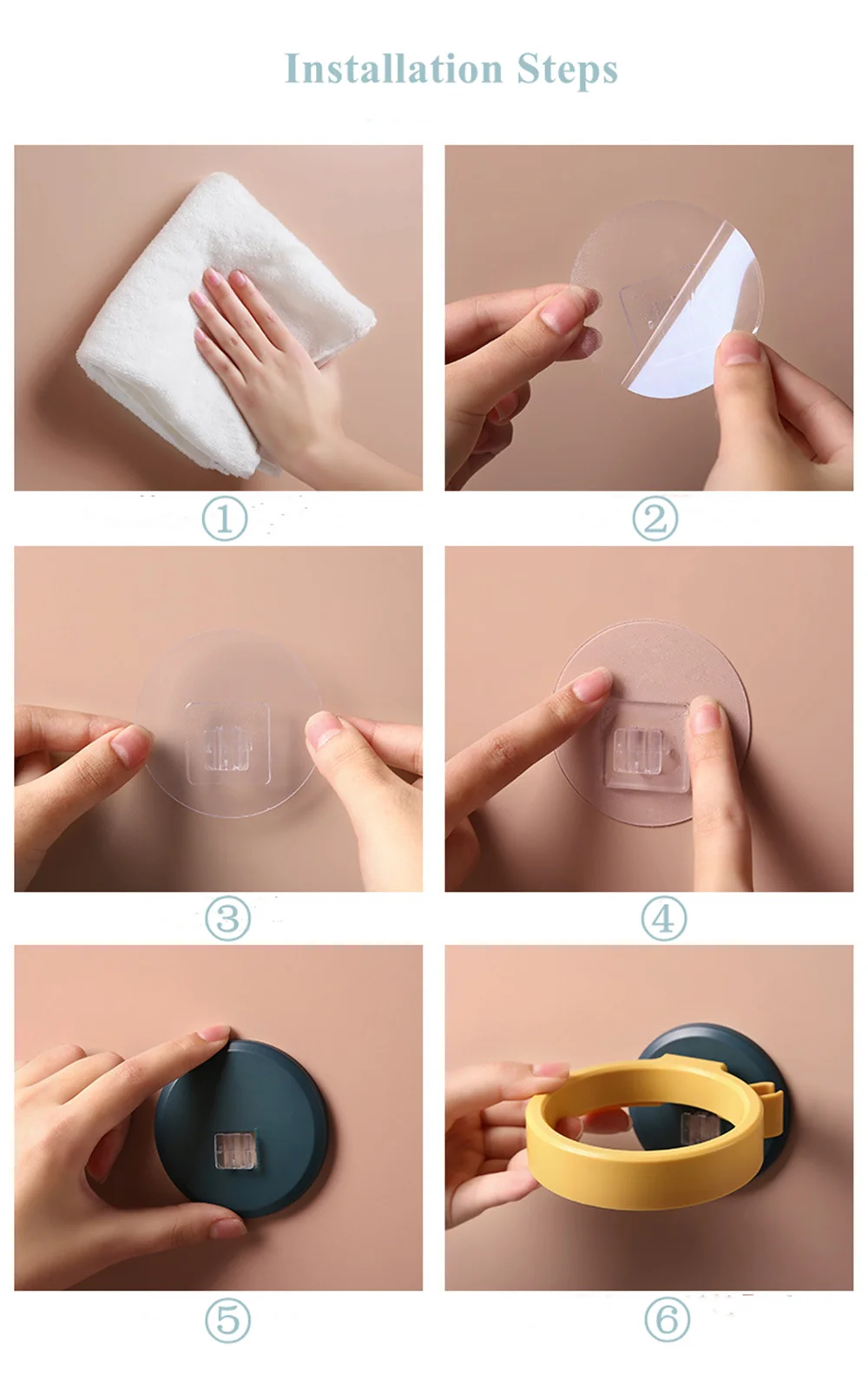 Installation Steps

①

②

③

④

⑤

⑥