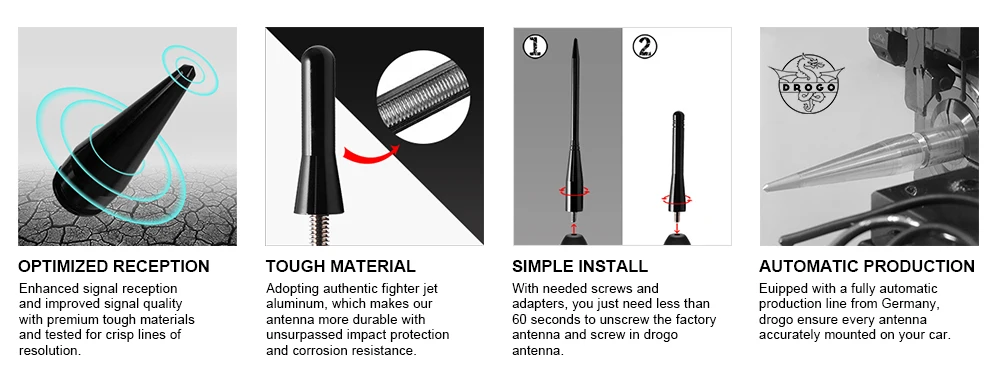 OPTIMIZED RECEPTION
Enhanced signal reception and improved signal quality with premium tough materials and tested for crisp lines of resolution.

TOUGH MATERIAL
Adopting authentic fighter jet aluminum, which makes our antenna more durable with unsurpassed impact protection and corrosion resistance.

1 2

SIMPLE INSTALL
With needed screws and adapters, you just need less than 60 seconds to unscrew the factory antenna and screw in drogo antenna.

DROGO

AUTOMATIC PRODUCTION
Euipped with a fully automatic production line from Germany, drogo ensure every antenna accurately mounted on your car.