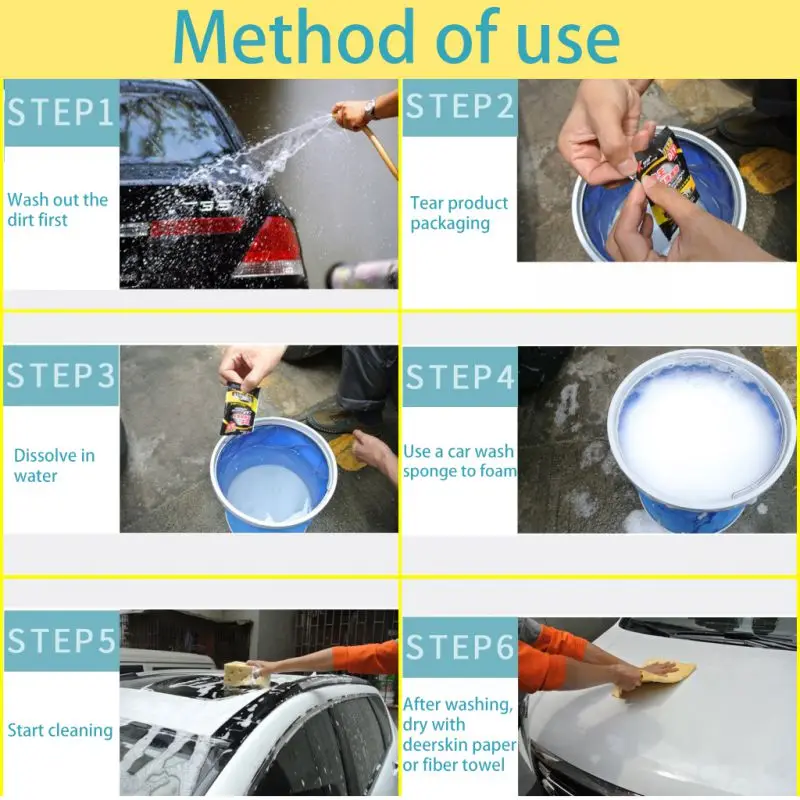 Method of use

STEP1

Wash out the dirt first

STEP2

Tear product packaging

STEP3

Dissolve in water

STEP4

Use a car wash sponge to foam

STEP5

Start cleaning

STEP6

After washing, dry with deerskin paper or fiber towel