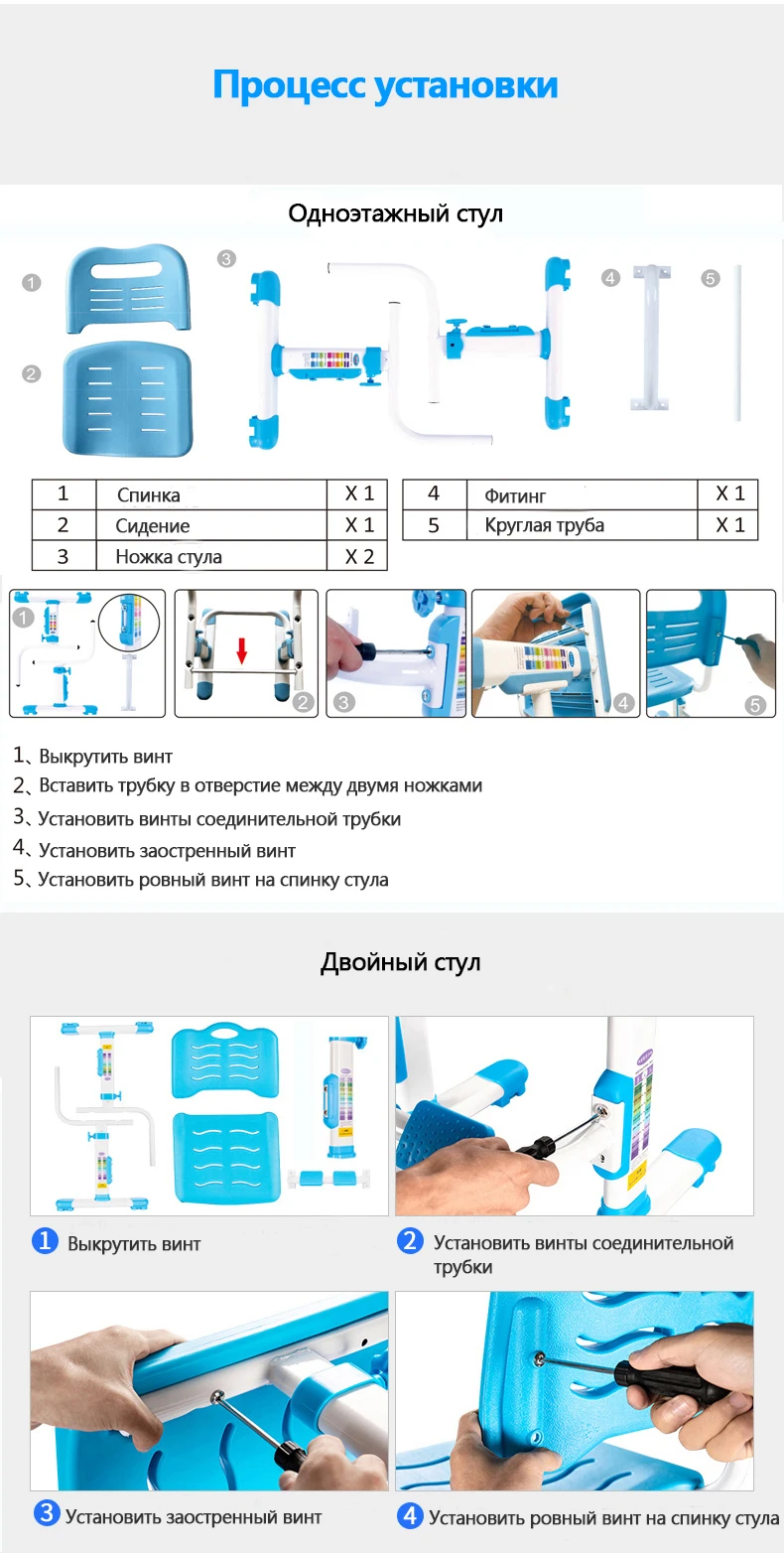 Процесс установки

Одноэтажный стул

1

2

3

4

5

| 1 | Спинка | X 1 |
|---|---|---|
| 2 | Сидение | X 1 |
| 3 | Ножка стула | X 2 |

| 4 | Фитинг | X 1 |
|---|---|---|
| 5 | Круглая труба | X 1 |

1 2 3 4 5

1、Выкрутить винт
2、Вставить трубку в отверстие между двумя ножками
3、Установить винты соединительной трубки
4、Установить заостренный винт
5、Установить ровный винт на спинку стула

Двойный стул

1 Выкрутить винт

2 Установить винты соединительной трубки

3 Установить заостренный винт

4 Установить ровный винт на спинку стула