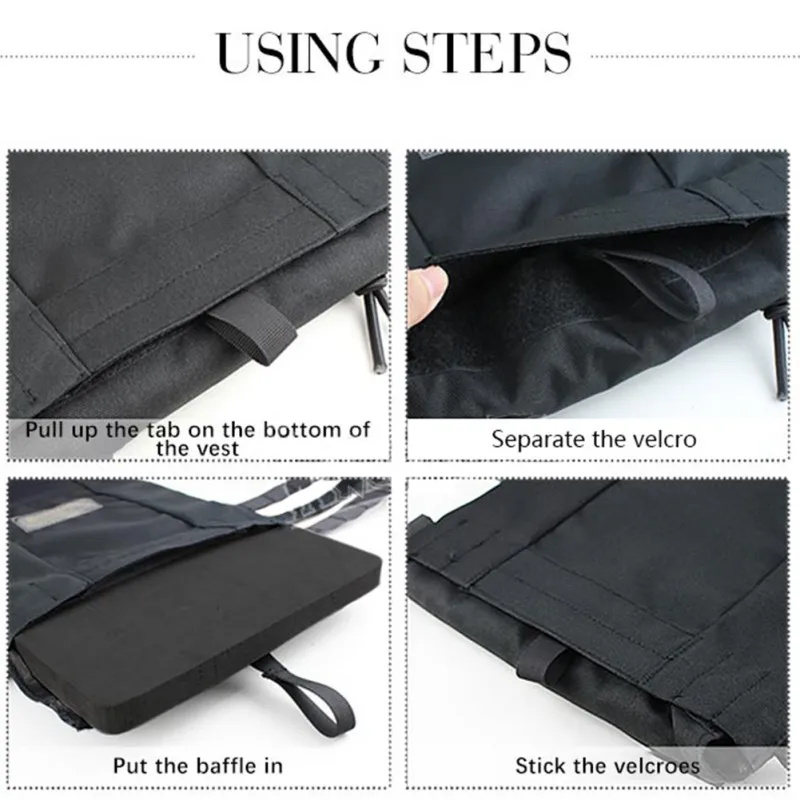 USING STEPS

Pull up the tab on the bottom of the vest

Separate the velcro

Put the baffle in

Stick the velcroes