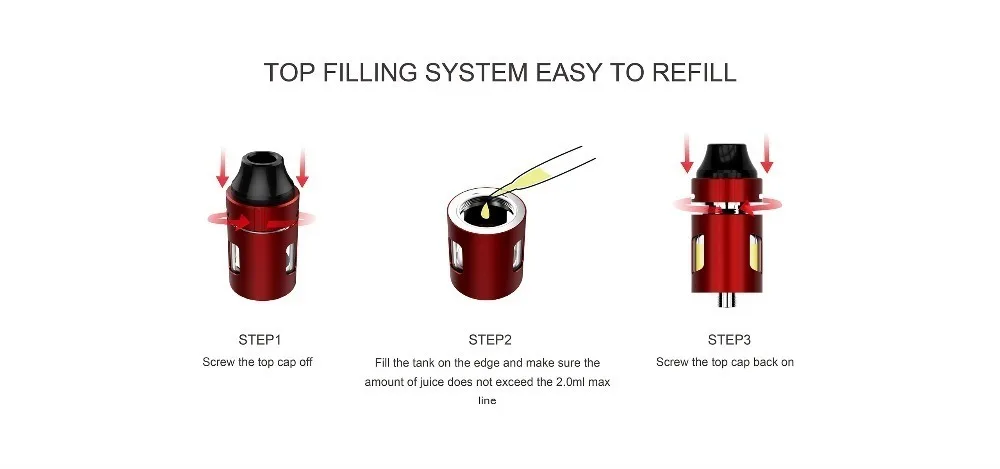 TOP FILLING SYSTEM EASY TO REFILL

STEP1
Screw the top cap off

STEP2
Fill the tank on the edge and make sure the amount of juice does not exceed the 2.0ml max line

STEP3
Screw the top cap back on