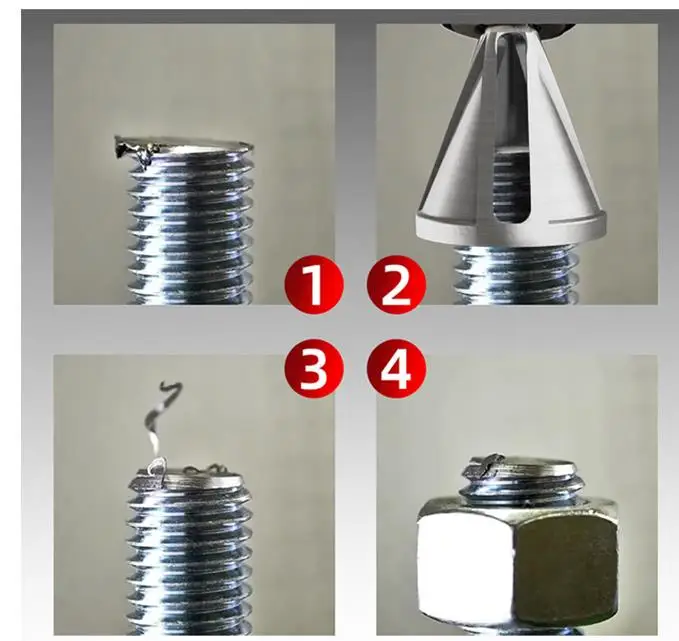 1
2
3
4