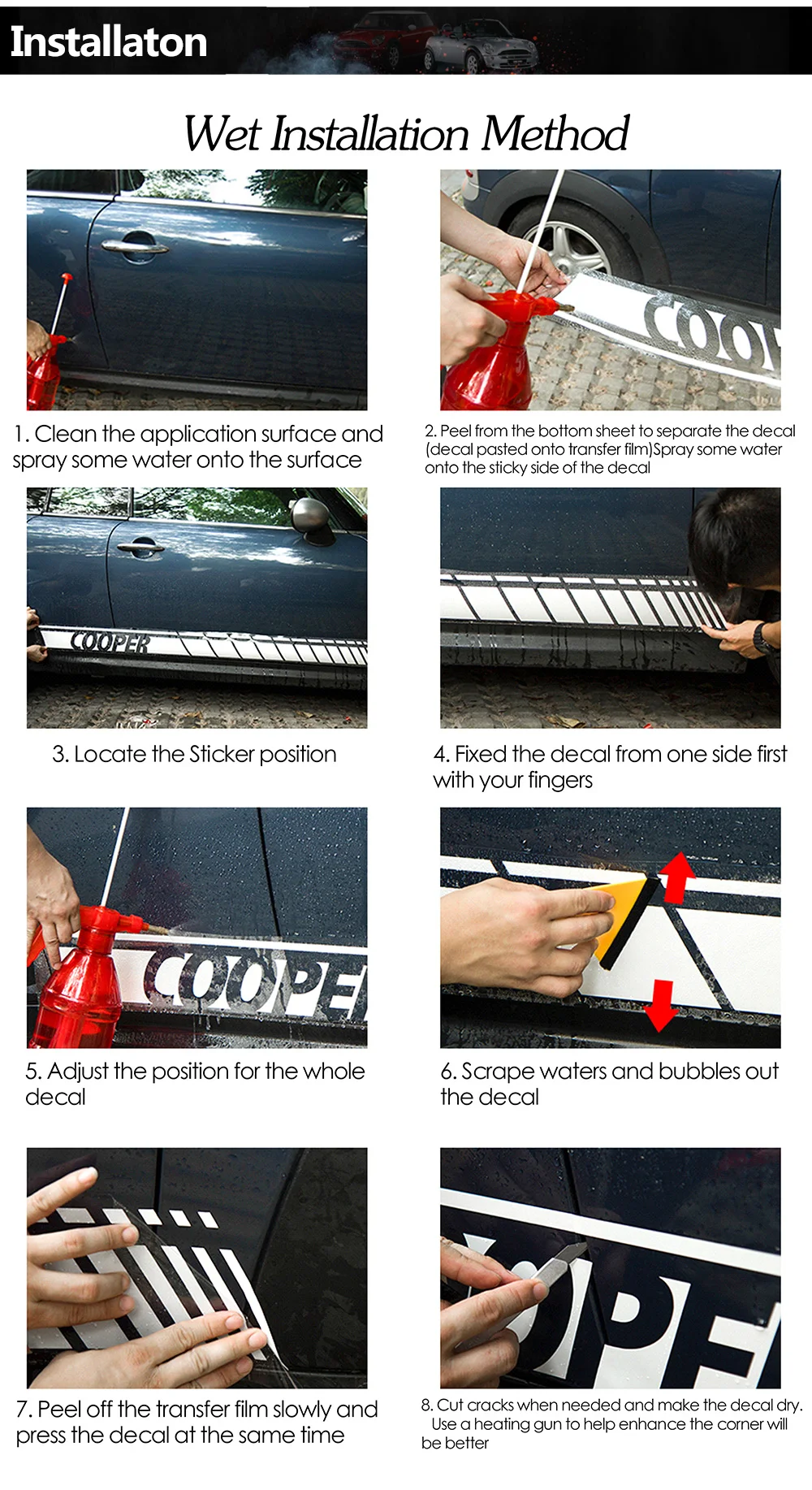 Installaton

Wet Installation Method

COOP

1. Clean the application surface and spray some water onto the surface

2. Peel from the bottom sheet to separate the decal (decal pasted onto transfer film)Spray some water onto the sticky side of the decal

COOPER

3. Locate the Sticker position

4. Fixed the decal from one side first with your fingers

COOPE

5. Adjust the position for the whole decal

6. Scrape waters and bubbles out the decal

OPE

7. Peel off the transfer film slowly and press the decal at the same time

8. Cut cracks when needed and make the decal dry. Use a heating gun to help enhance the corner will be better