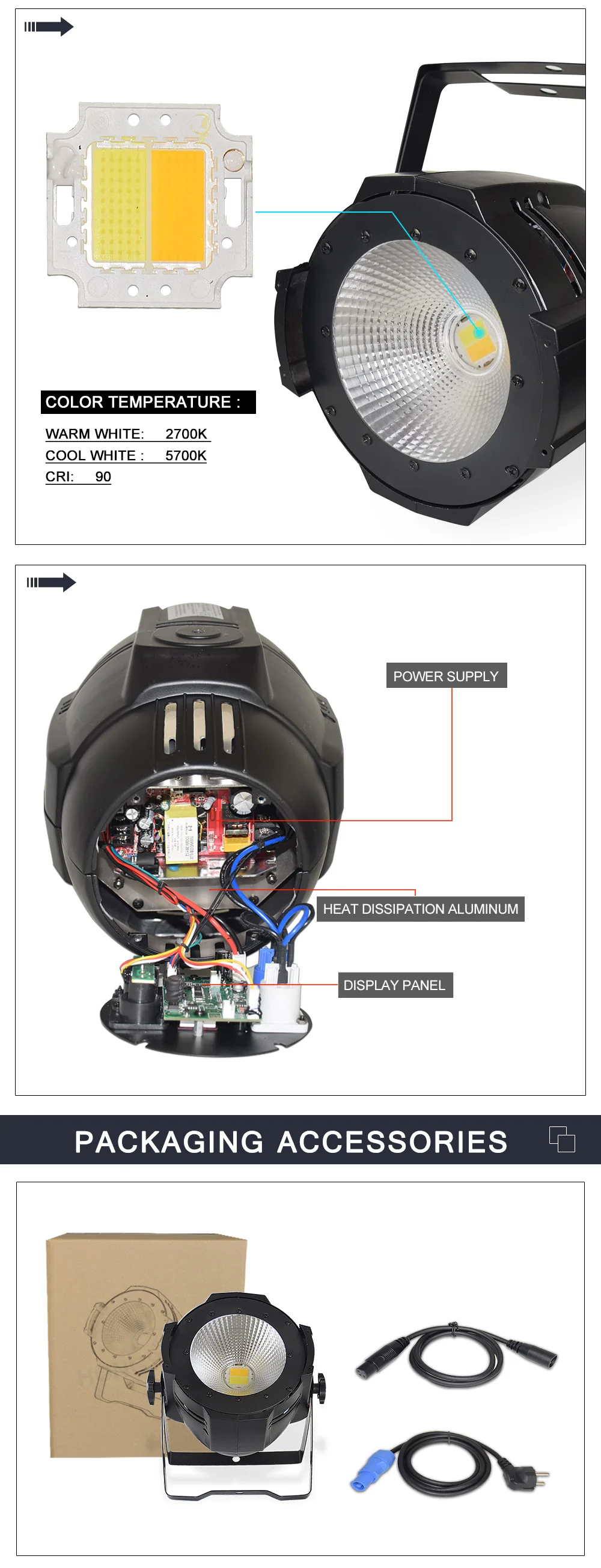 COLOR TEMPERATURE :

WARM WHITE: 2700K

COOL WHITE : 5700K

CRI: 90

POWER SUPPLY

HEAT DISSIPATION ALUMINUM

DISPLAY PANEL

PACKAGING ACCESSORIES