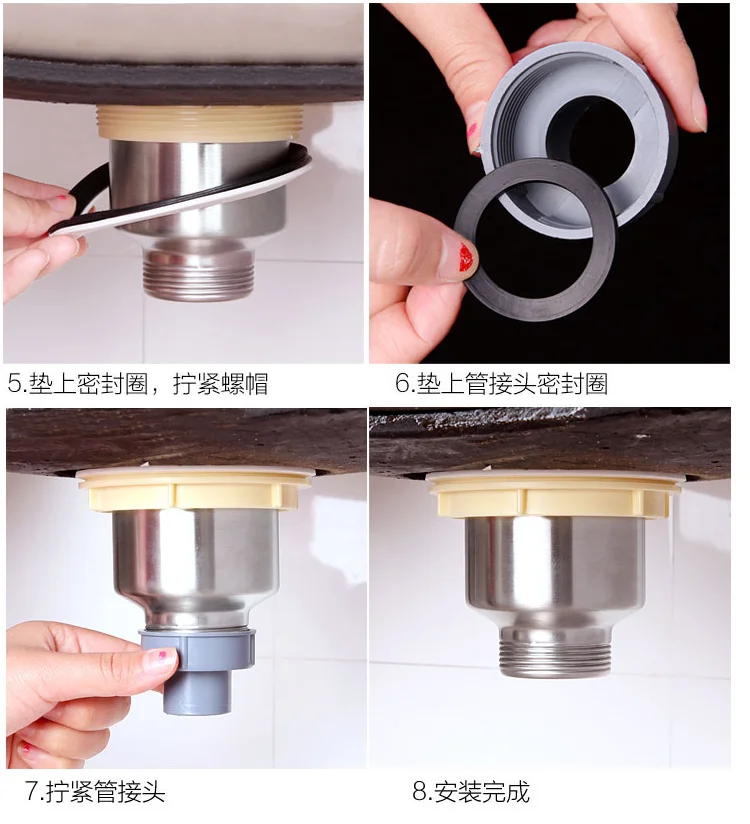 5.垫上密封圈，拧紧螺帽

6.垫上管接头密封圈

7.拧紧管接头

8.安装完成