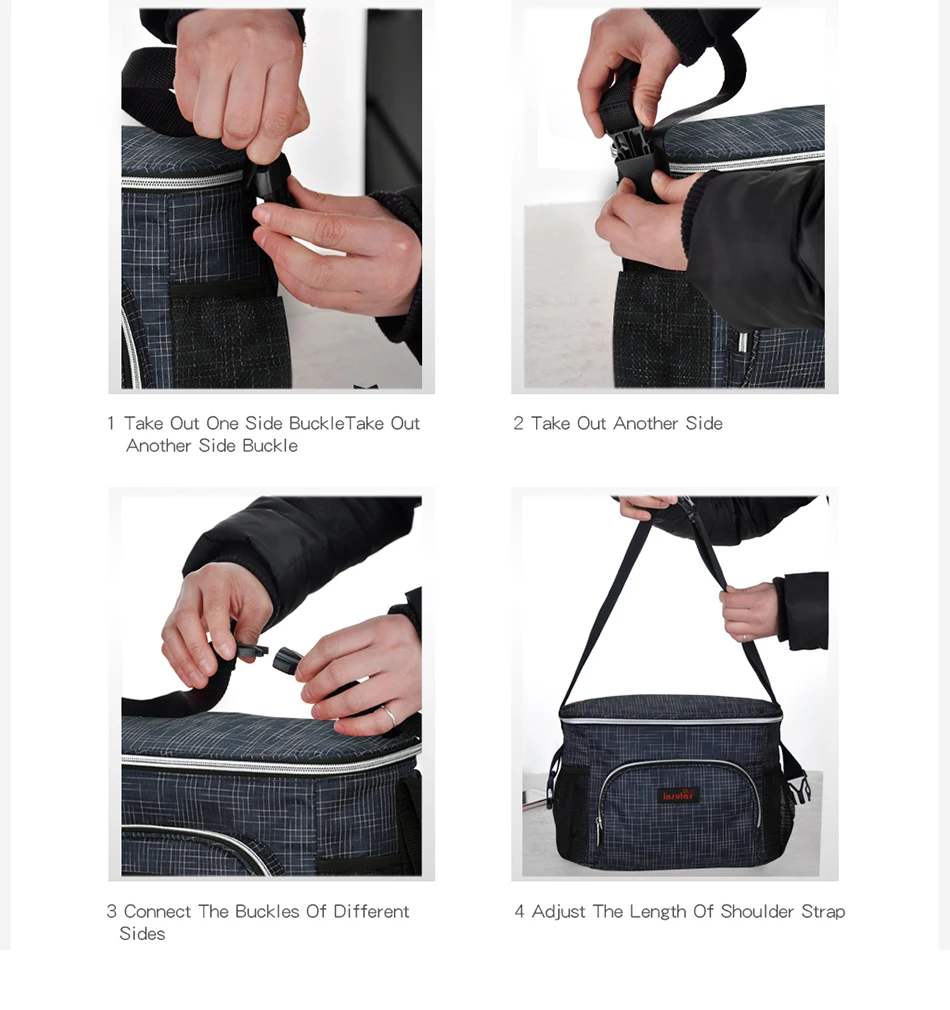 1 Take Out One Side BuckleTake Out Another Side Buckle

2 Take Out Another Side

3 Connect The Buckles Of Different Sides

insular

4 Adjust The Length Of Shoulder Strap